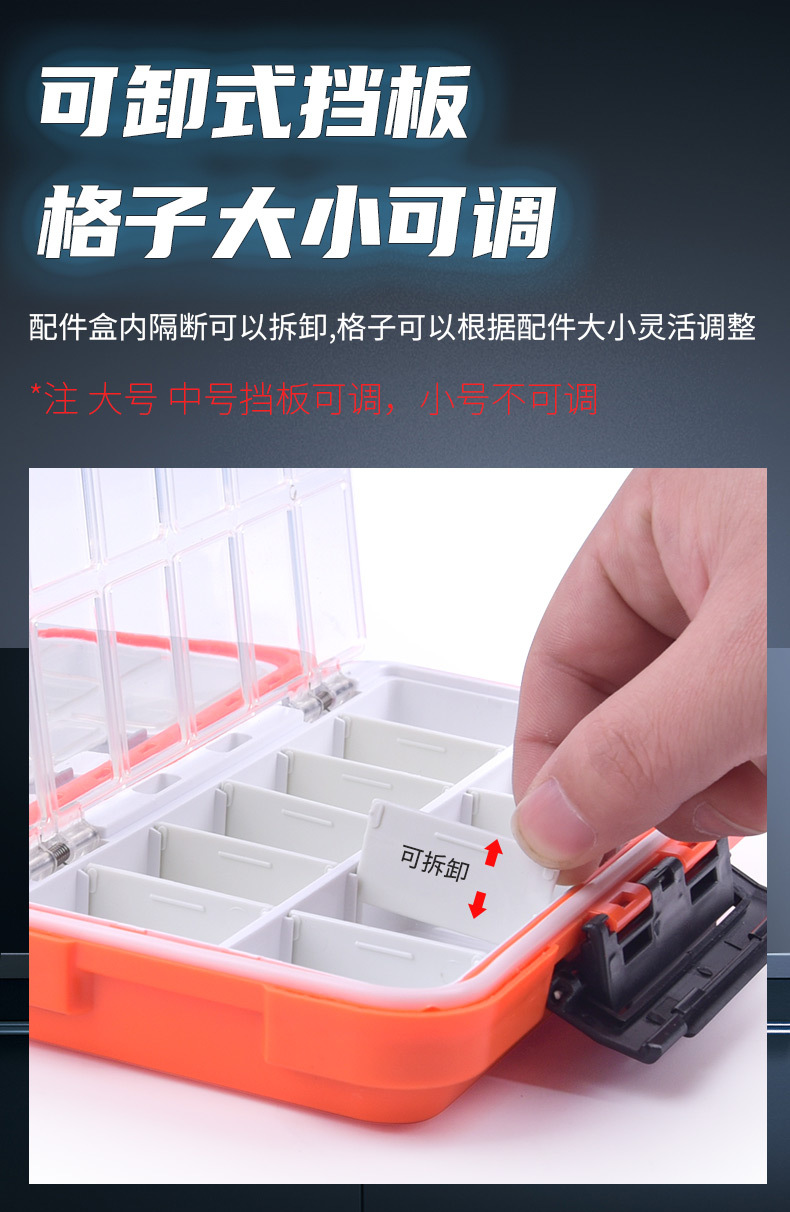 可卸式挡板
格子大小可调

配件盒内隔断可以拆卸,格子可以根据配件大小灵活调整

*注 大号 中号挡板可调，小号不可调

可拆卸