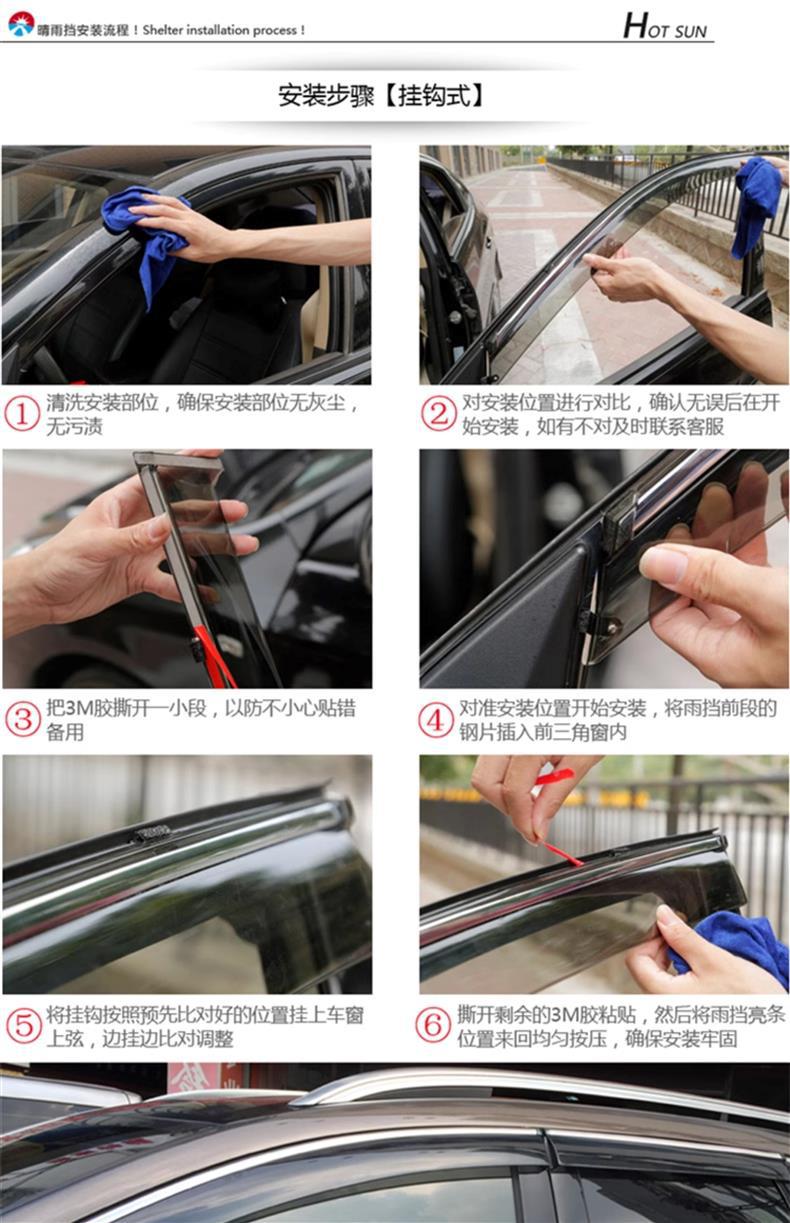 晴雨挡安装流程！Shelter installation process！

HOT SUN

安装步骤【挂钩式】

① 清洗安装部位，确保安装部位无灰尘，无污渍

② 对安装位置进行对比，确认无误后在开始安装，如有不对及时联系客服

③ 把3M胶撕开一小段，以防不小心贴错备用

④ 对准安装位置开始安装，将雨挡前段的钢片插入前三角窗内

⑤ 将挂钩按照预先比对好的位置挂上车窗上弦，边挂边比对调整

⑥ 撕开剩余的3M胶粘贴，然后将雨挡亮条位置来回均匀按压，确保安装牢固