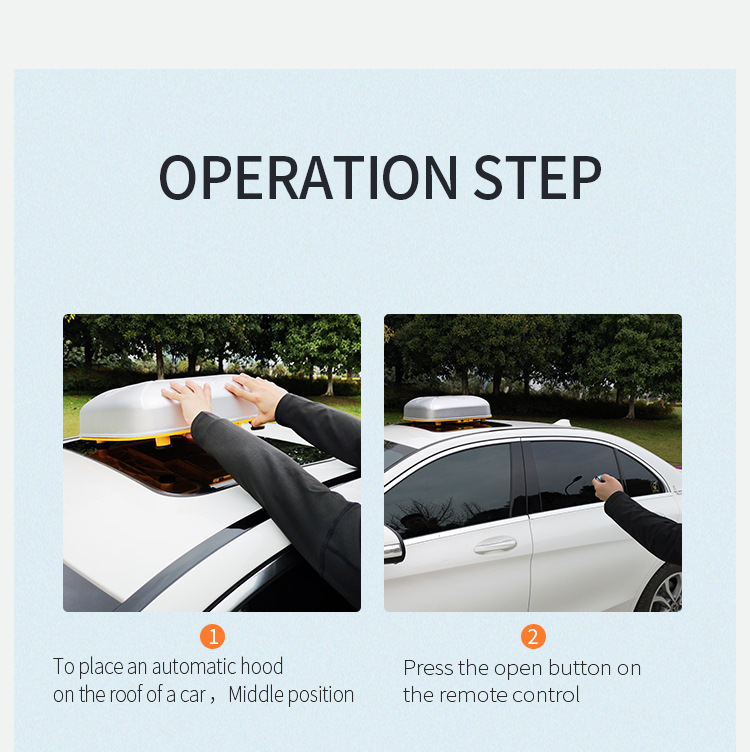 OPERATION STEP

1
To place an automatic hood on the roof of a car， Middle position

2
Press the open button on the remote control