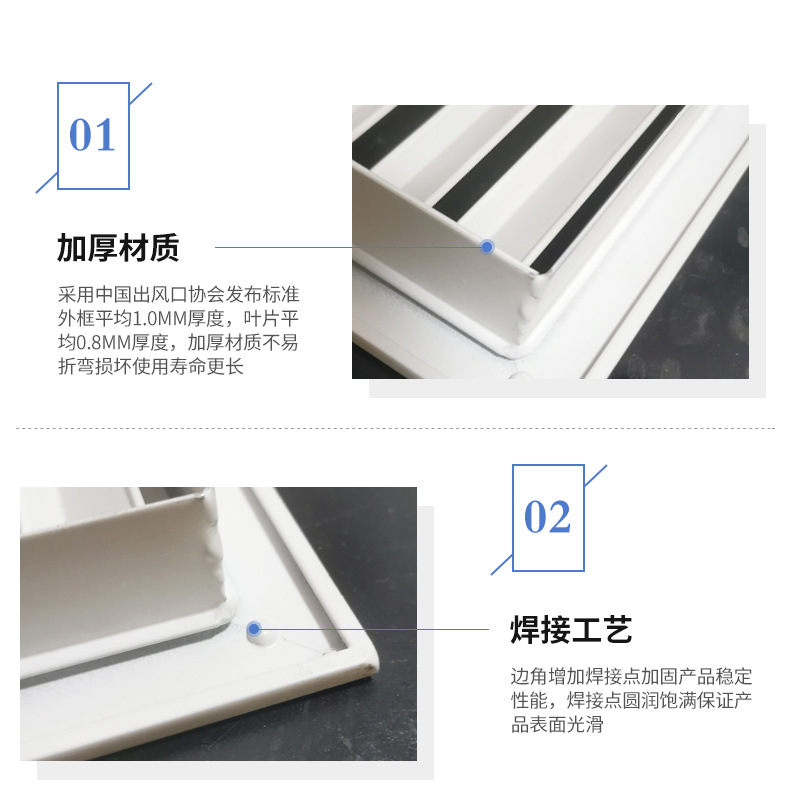 01

加厚材质

采用中国出风口协会发布标准外框平均1.0MM厚度，叶片平均0.8MM厚度，加厚材质不易折弯损坏使用寿命更长

02

焊接工艺

边角增加焊接点加固产品稳定性能，焊接点圆润饱满保证产品表面光滑