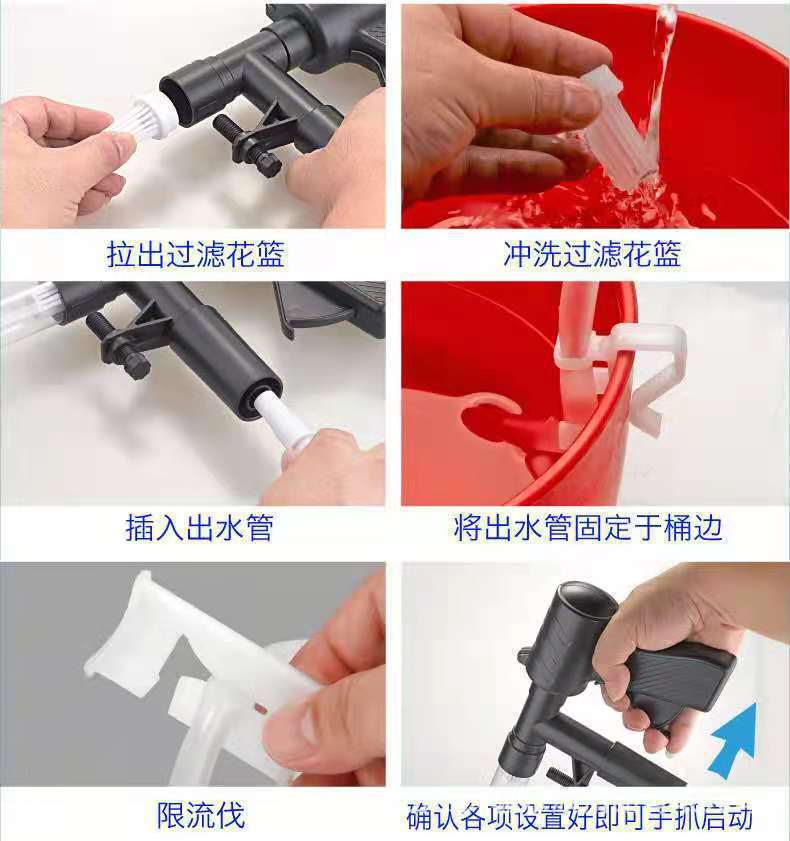 拉出过滤花篮

冲洗过滤花篮

插入出水管

将出水管固定于桶边

限流伐

确认各项设置好即可手抓启动