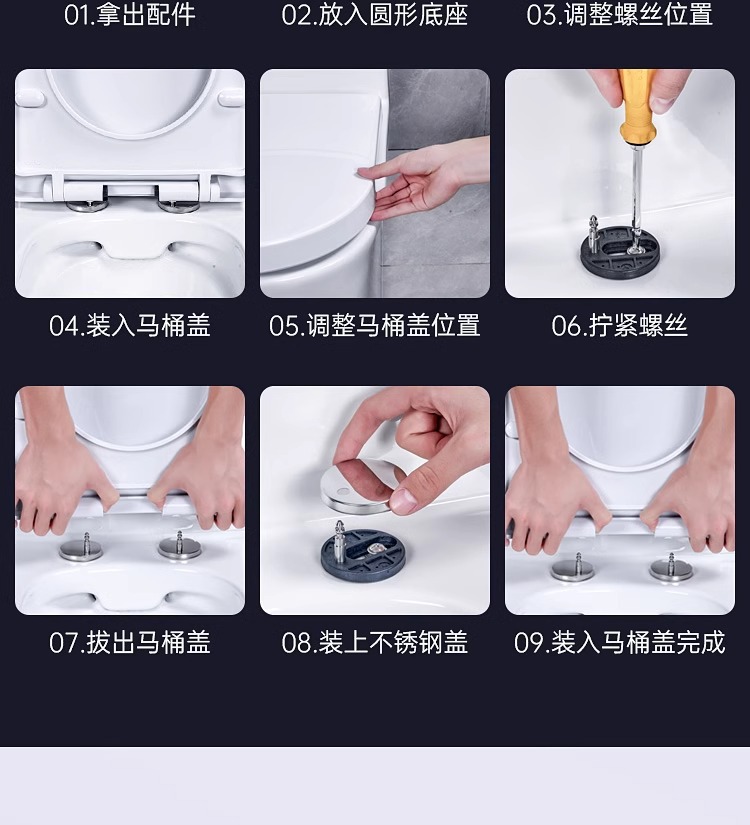 01.拿出配件

02.放入圆形底座

03.调整螺丝位置

04.装入马桶盖

05.调整马桶盖位置

06.拧紧螺丝

07.拔出马桶盖

08.装上不锈钢盖

09.装入马桶盖完成