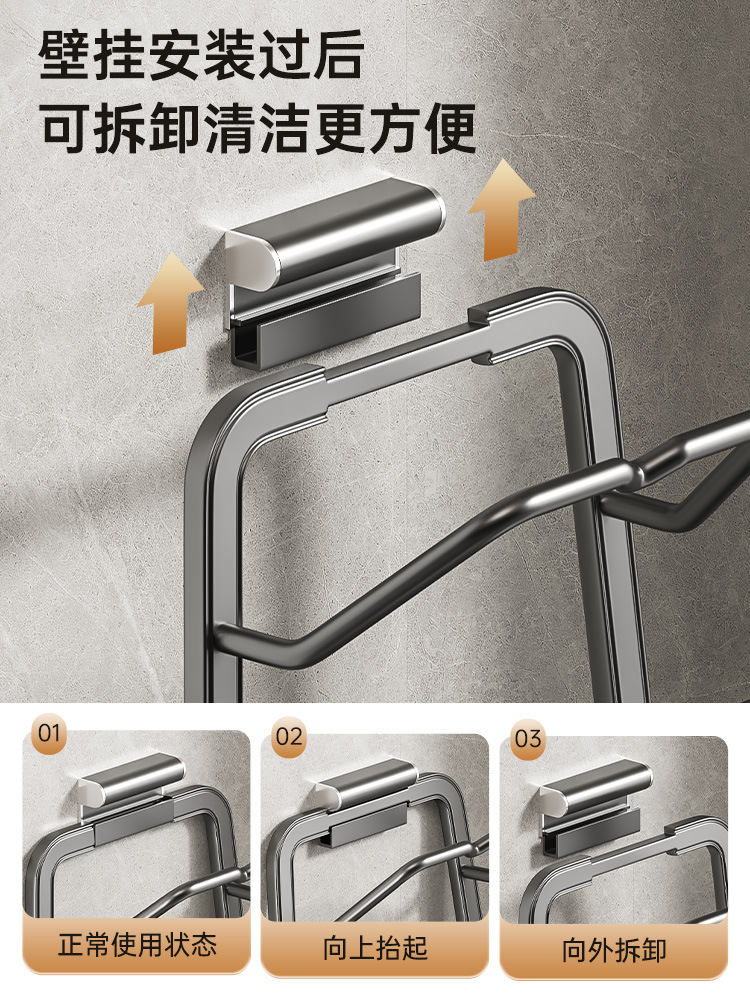 壁挂安装过后
可拆卸清洁更方便

01
正常使用状态

02
向上抬起

03
向外拆卸