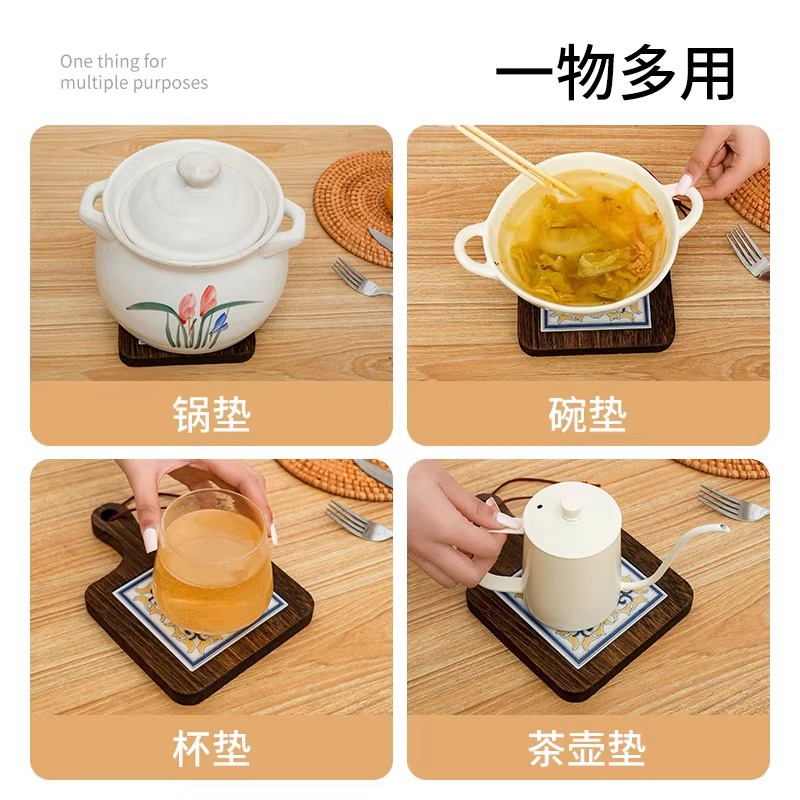 One thing for multiple purposes

一物多用

锅垫

碗垫

杯垫

茶壶垫