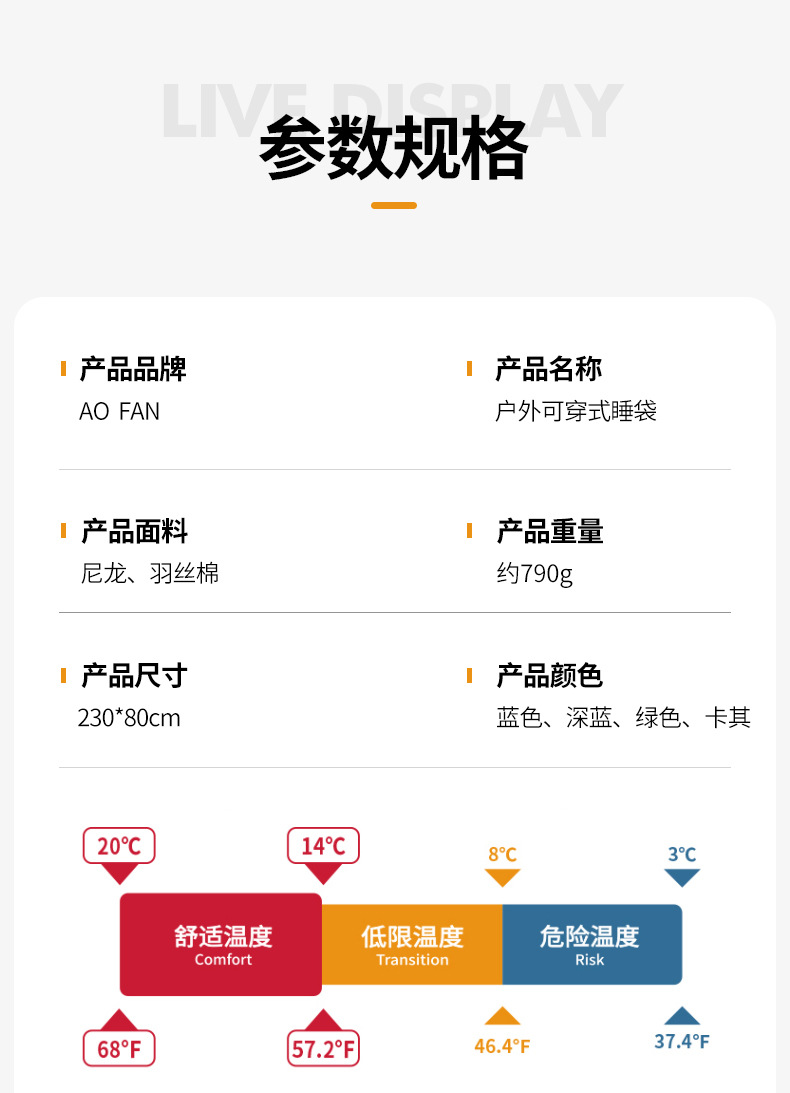 LIVE DISPLAY

参数规格

产品品牌
AO FAN

产品名称
户外可穿式睡袋

产品面料
尼龙、羽丝棉

产品重量
约790g

产品尺寸
230*80cm

产品颜色
蓝色、深蓝、绿色、卡其

20℃

14℃

8℃

3℃

舒适温度
Comfort

低限温度
Transition

危险温度
Risk

68°F

57.2°F

46.4°F

37.4°F