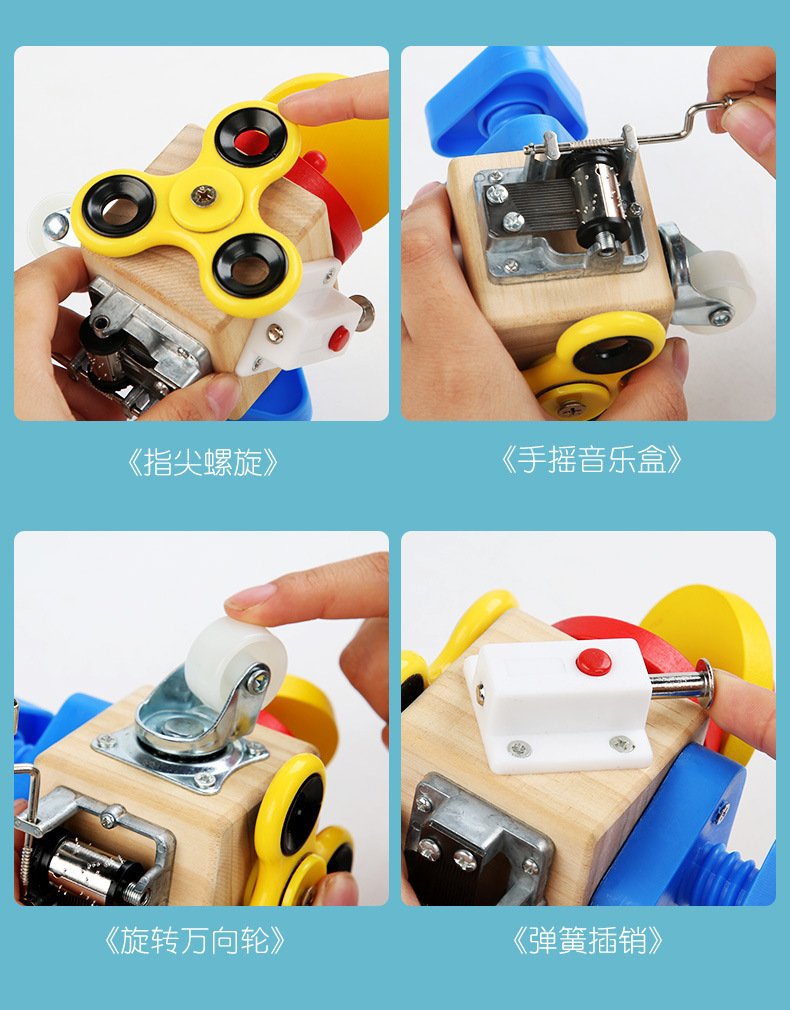 《指尖螺旋》

《手摇音乐盒》

《旋转万向轮》

《弹簧插销》