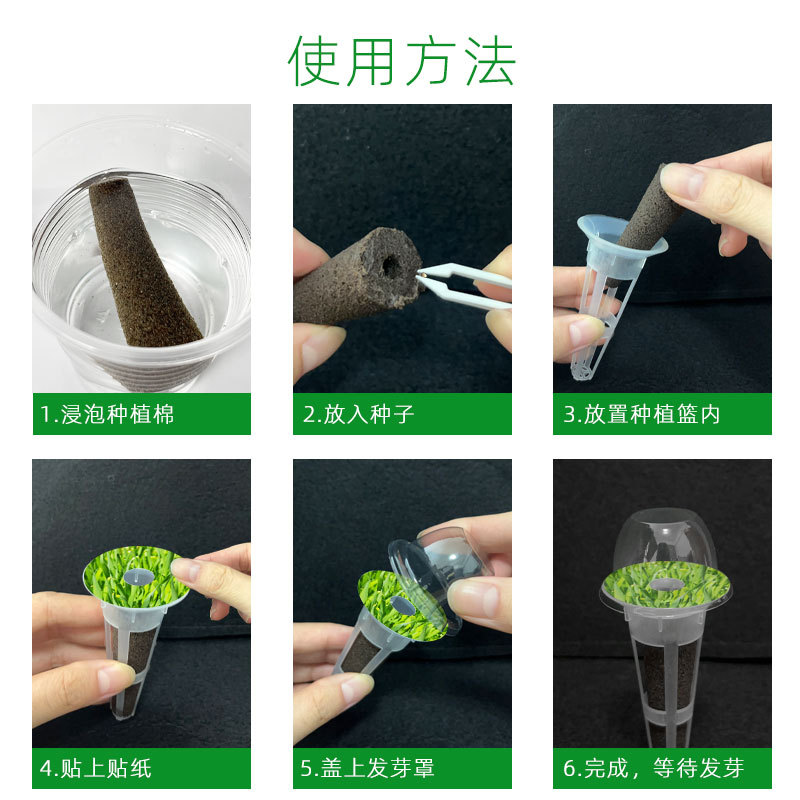 使用方法

1.浸泡种植棉

2.放入种子

3.放置种植篮内

4.贴上贴纸

5.盖上发芽罩

6.完成，等待发芽