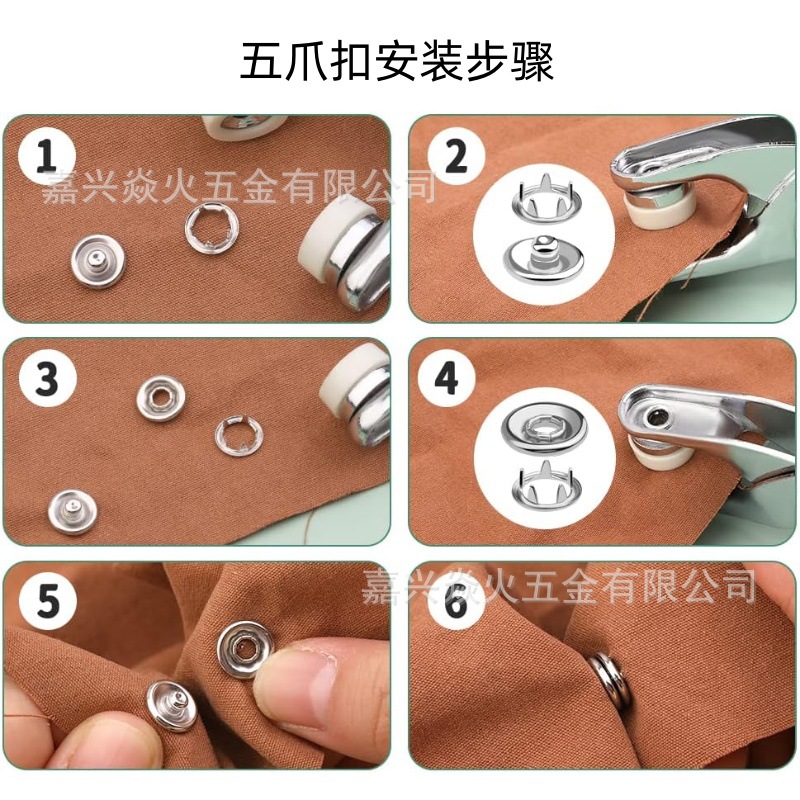 五爪扣安装步骤

1

嘉兴焱火五金有限公司

2

3

4

5

嘉兴焱火五金有限公司

6