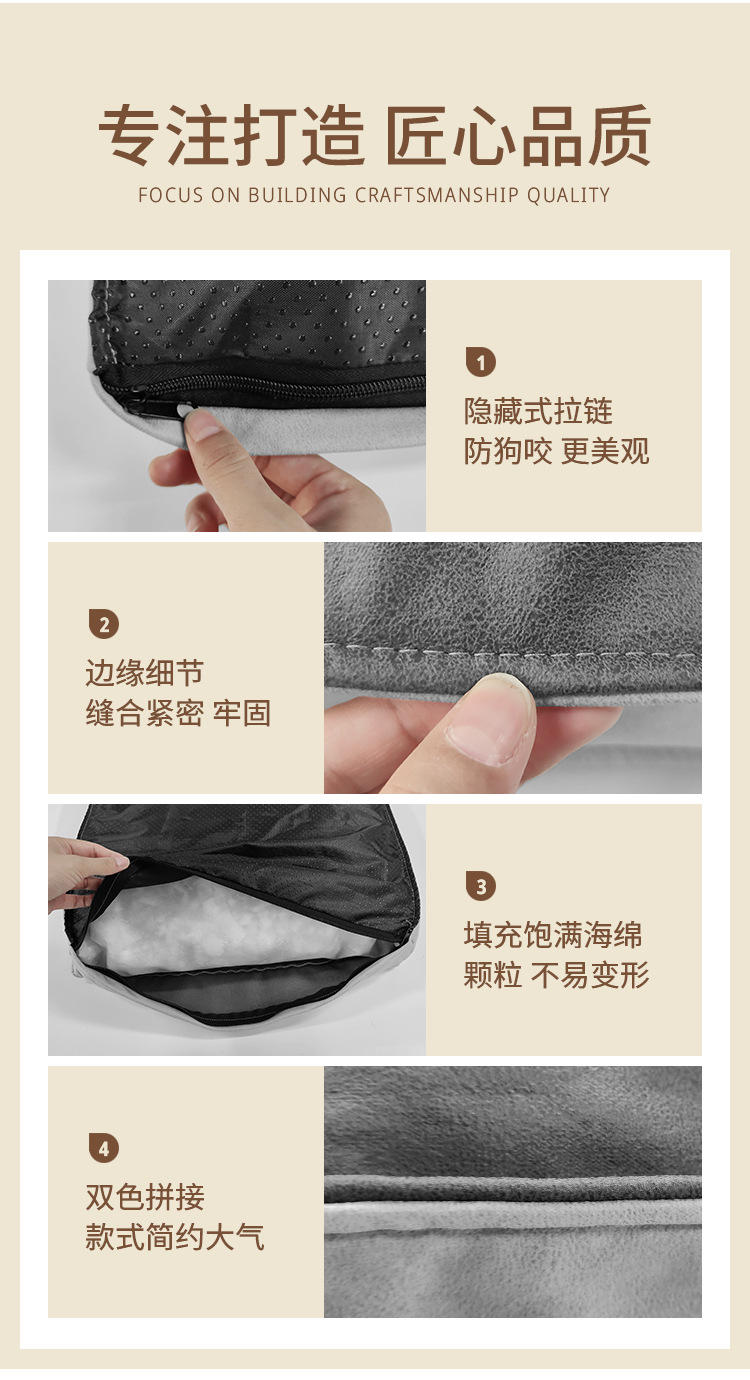 专注打造 匠心品质
FOCUS ON BUILDING CRAFTSMANSHIP QUALITY

1
隐藏式拉链
防狗咬 更美观

2
边缘细节
缝合紧密 牢固

3
填充饱满海绵
颗粒 不易变形

4
双色拼接
款式简约大气