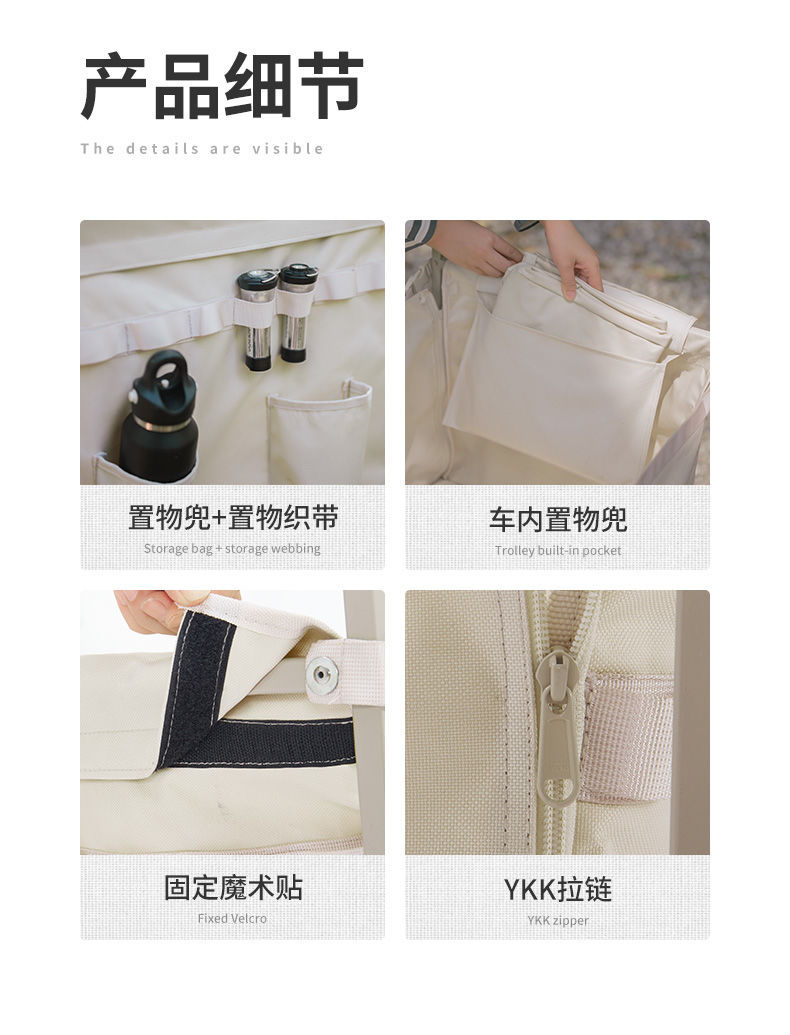 产品细节

The details are visible

置物兜+置物织带

Storage bag + storage webbing

车内置物兜

Trolley built-in pocket

固定魔术贴

Fixed Velcro

YKK拉链

YKK zipper