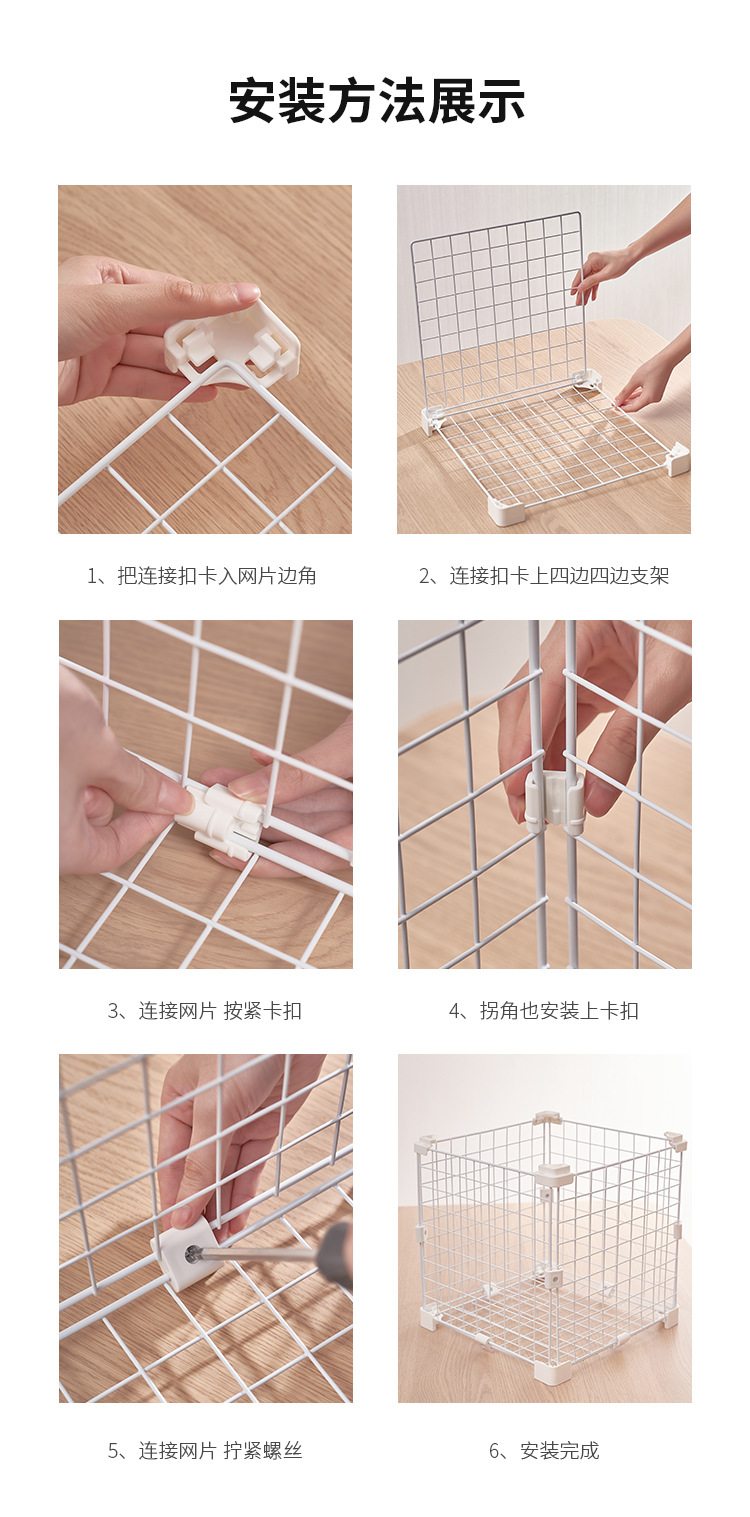 安装方法展示

1、把连接扣卡入网片边角

2、连接扣卡上四边四边支架

3、连接网片 按紧卡扣

4、拐角也安装上卡扣

5、连接网片 拧紧螺丝

6、安装完成