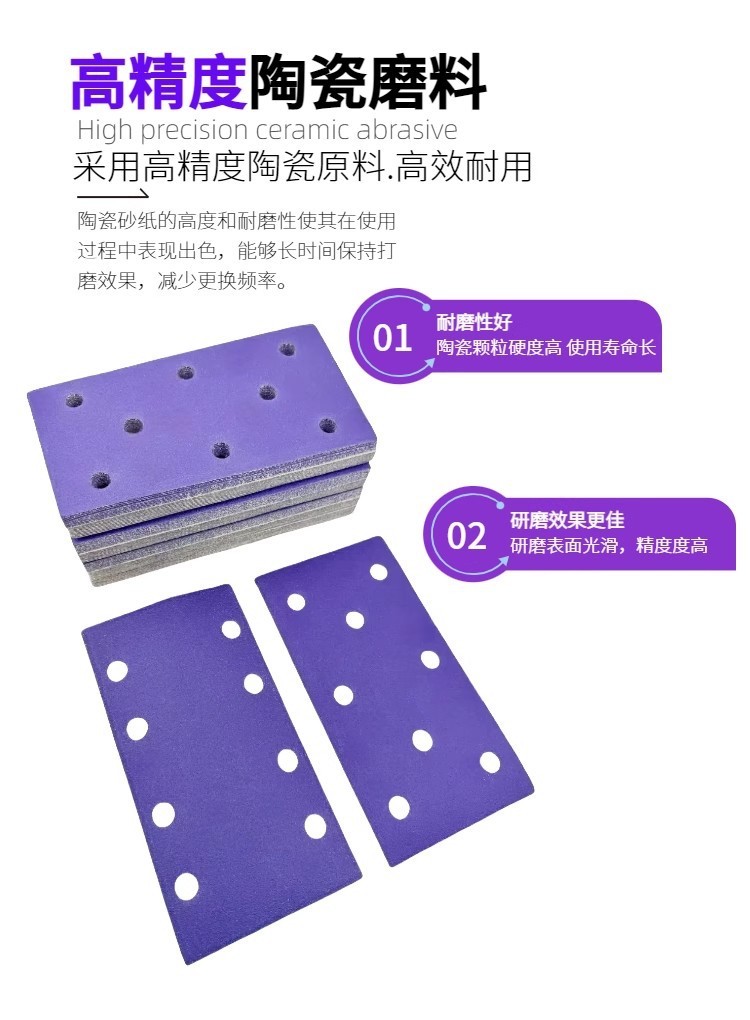 高精度陶瓷磨料
High precision ceramic abrasive
采用高精度陶瓷原料.高效耐用

陶瓷砂纸的高度和耐磨性使其在使用过程中表现出色，能够长时间保持打磨效果，减少更换频率。

01
耐磨性好
陶瓷颗粒硬度高 使用寿命长

02
研磨效果更佳
研磨表面光滑，精度度高