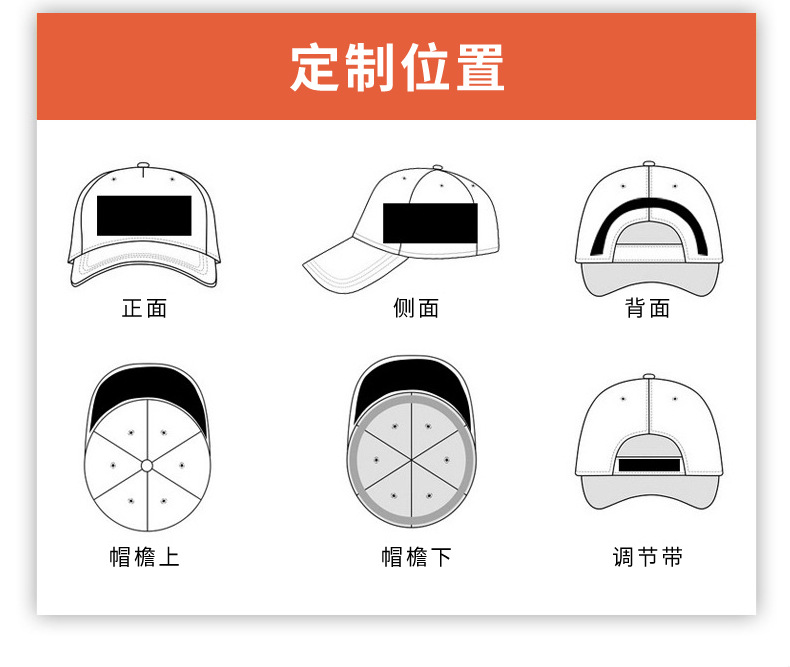 定制位置

正面

侧面

背面

帽檐上

帽檐下

调节带