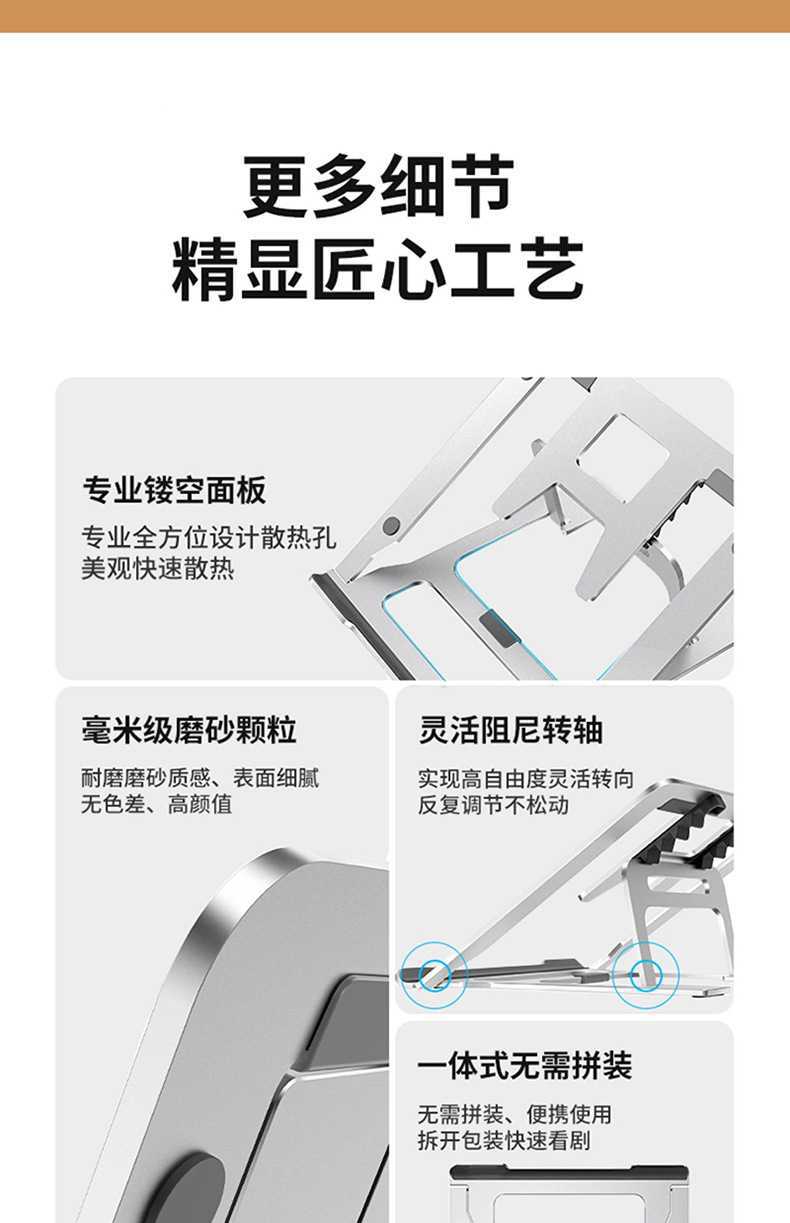 更多细节
精显匠心工艺

专业镂空面板

专业全方位设计散热孔
美观快速散热

毫米级磨砂颗粒

耐磨磨砂质感、表面细腻
无色差、高颜值

灵活阻尼转轴

实现高自由度灵活转向
反复调节不松动

一体式无需拼装

无需拼装、便携使用
拆开包装快速看剧