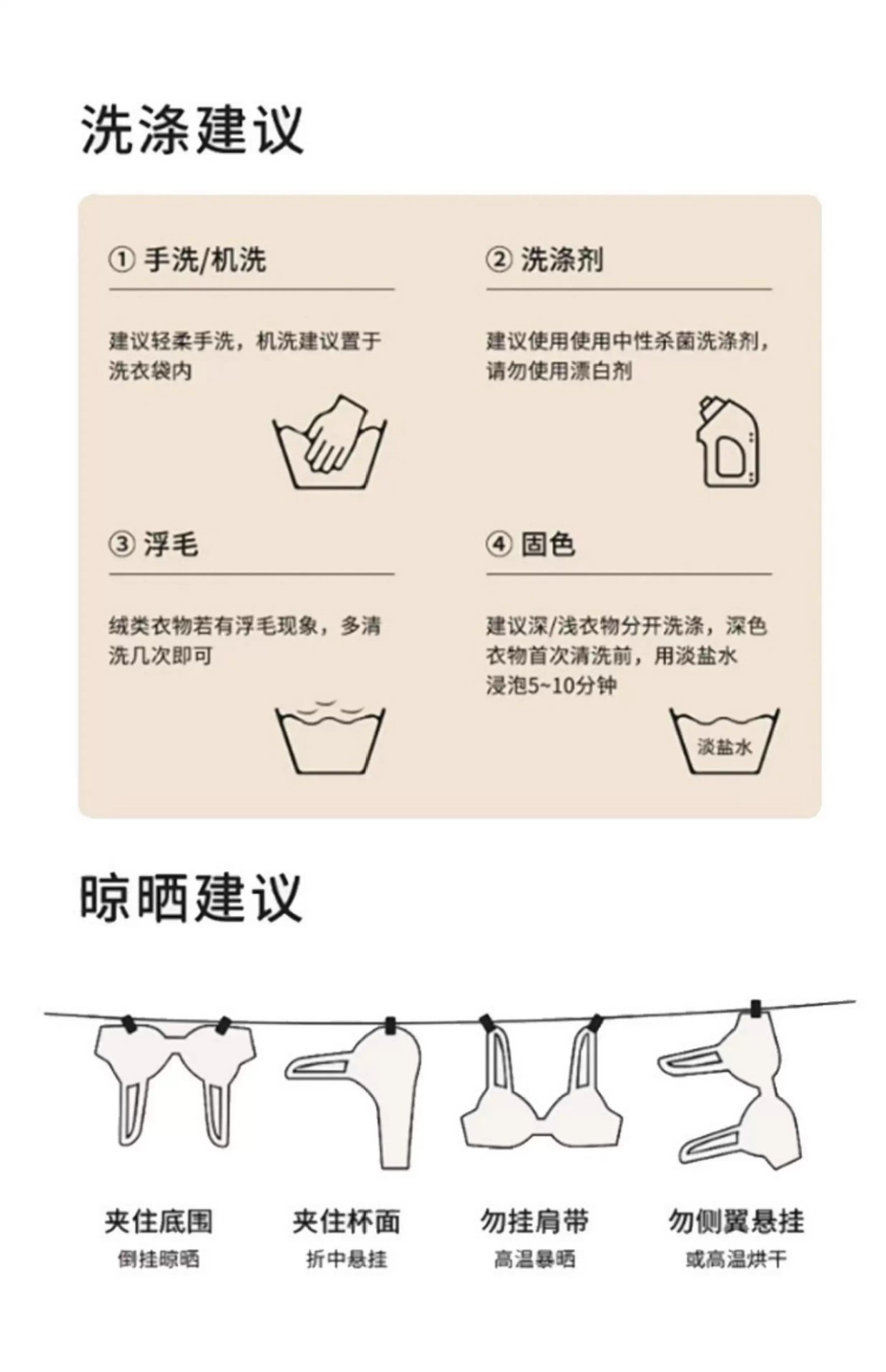 洗涤建议

① 手洗/机洗

建议轻柔手洗，机洗建议置于洗衣袋内

② 洗涤剂

建议使用使用中性杀菌洗涤剂，请勿使用漂白剂

③ 浮毛

绒类衣物若有浮毛现象，多清洗几次即可

④ 固色

建议深/浅衣物分开洗涤，深色衣物首次清洗前，用淡盐水浸泡5~10分钟

淡盐水

晾晒建议

夹住底围
倒挂晾晒

夹住杯面
折中悬挂

勿挂肩带
高温暴晒

勿侧翼悬挂
或高温烘干