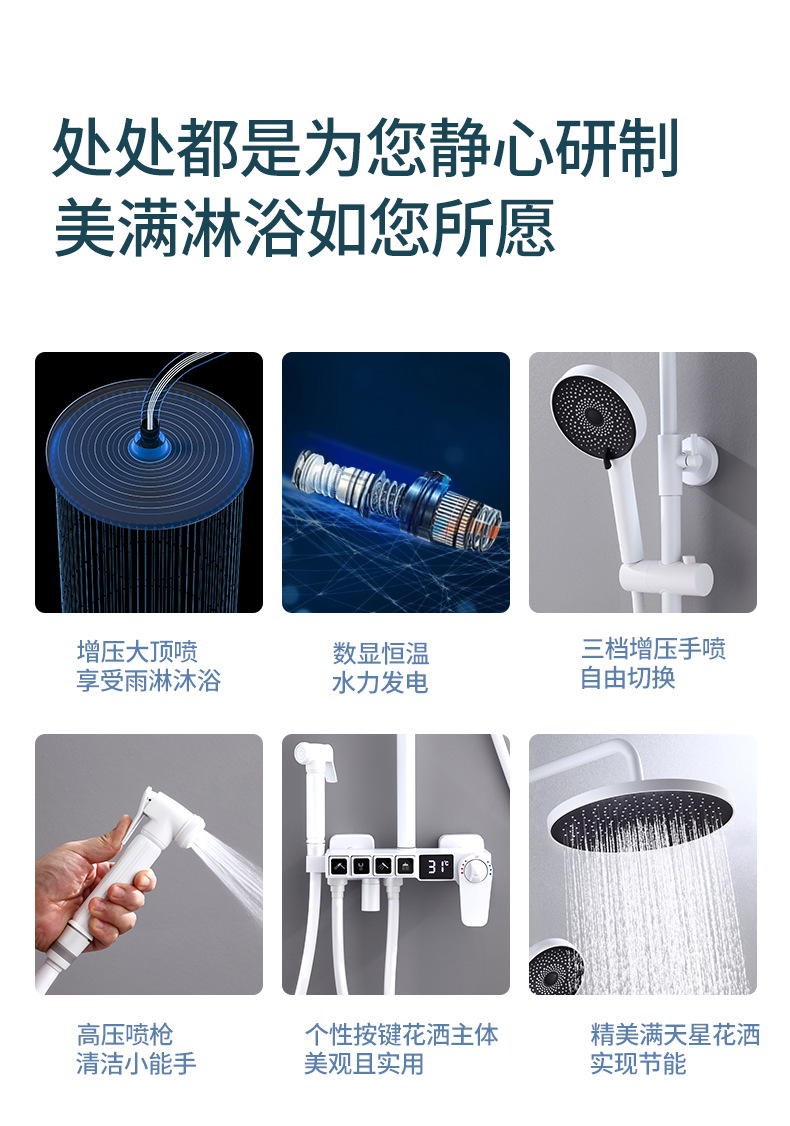 处处都是为您静心研制
美满淋浴如您所愿

增压大顶喷
享受雨淋沐浴

数显恒温
水力发电

三档增压手喷
自由切换

31°C

高压喷枪
清洁小能手

个性按键花洒主体
美观且实用

精美满天星花洒
实现节能