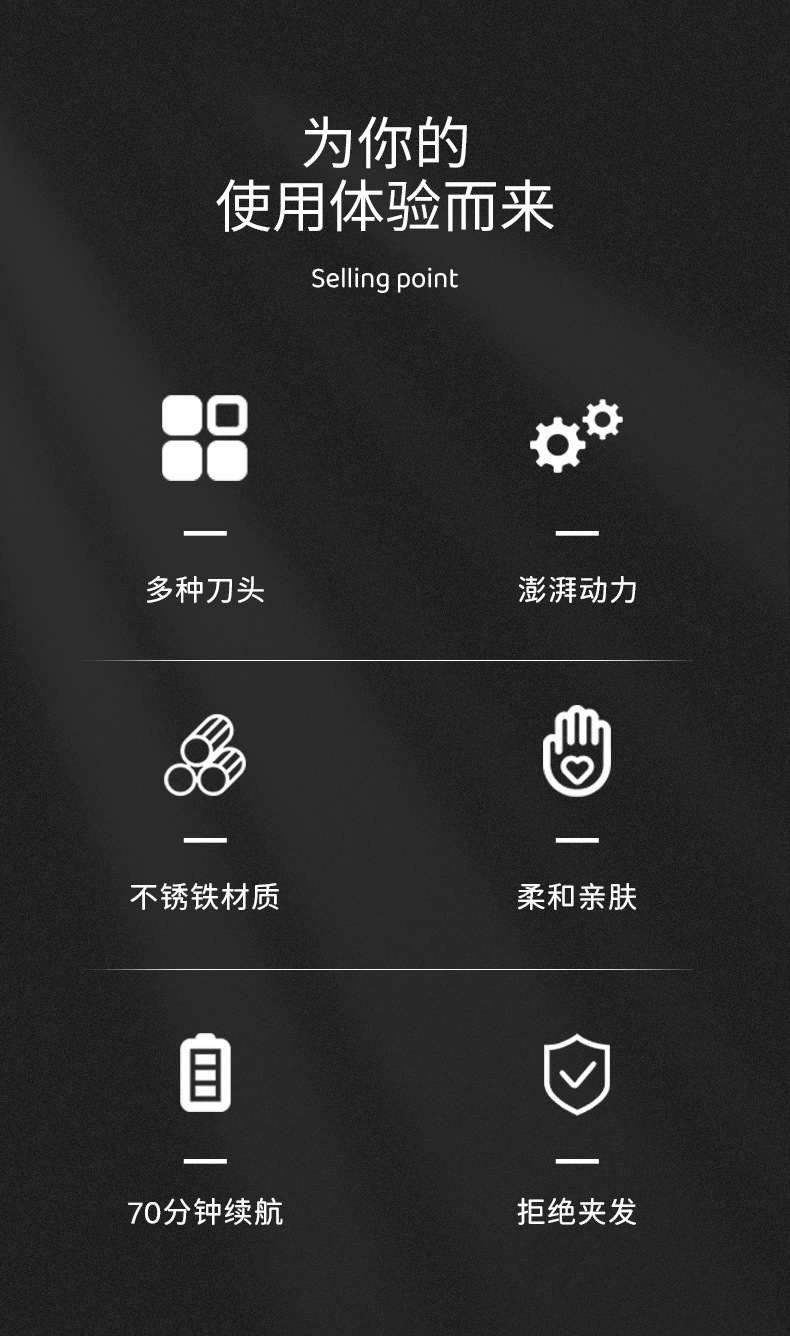 为你的
使用体验而来

Selling point

多种刀头

澎湃动力

不锈铁材质

柔和亲肤

70分钟续航

拒绝夹发