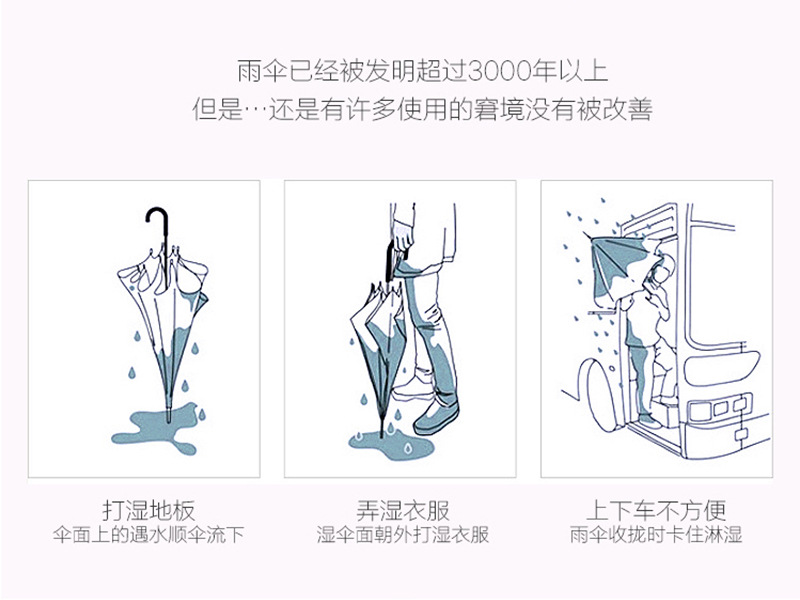 雨伞已经被发明超过3000年以上
但是…还是有许多使用的窘境没有被改善

打湿地板
伞面上的遇水顺伞流下

弄湿衣服
湿伞面朝外打湿衣服

上下车不方便
雨伞收拢时卡住淋湿