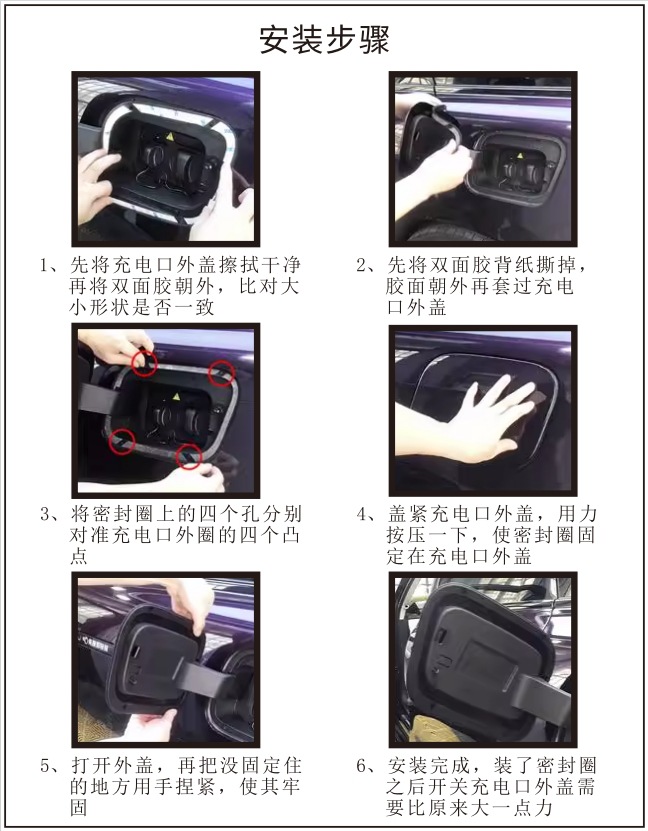 安装步骤

1、先将充电口外盖擦拭干净再将双面胶朝外，比对大小形状是否一致

2、先将双面胶背纸撕掉，胶面朝外再套过充电口外盖

3、将密封圈上的四个孔分别对准充电口外圈的四个凸点

4、盖紧充电口外盖，用力按压一下，使密封圈固定在充电口外盖

5、打开外盖，再把没固定住的地方用手捏紧，使其牢固

6、安装完成，装了密封圈之后开关充电口外盖需要比原来大一点力