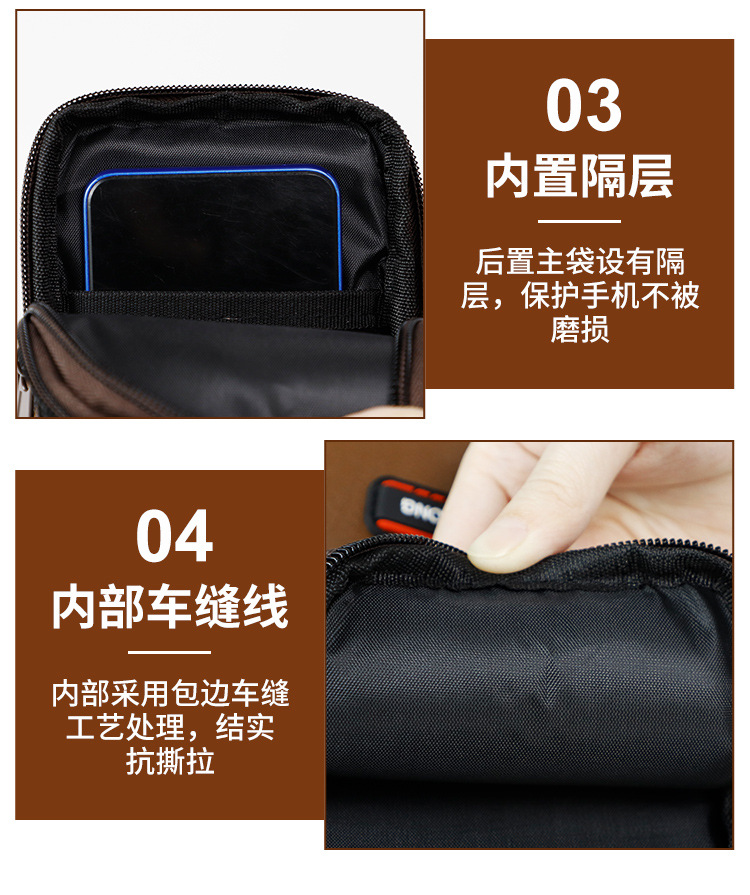 03

内置隔层

后置主袋设有隔层，保护手机不被磨损

04

内部车缝线

内部采用包边车缝工艺处理，结实抗撕拉