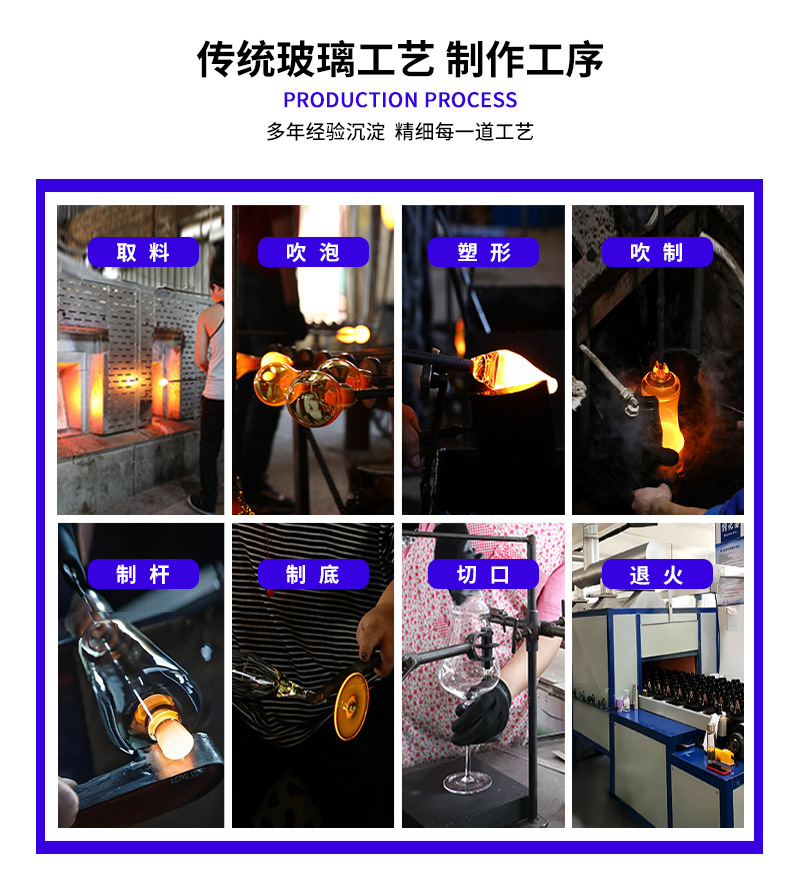 传统玻璃工艺 制作工序
PRODUCTION PROCESS
多年经验沉淀 精细每一道工艺

取 料

吹 泡

塑 形

吹 制

制 杆

制 底

切 口

退 火