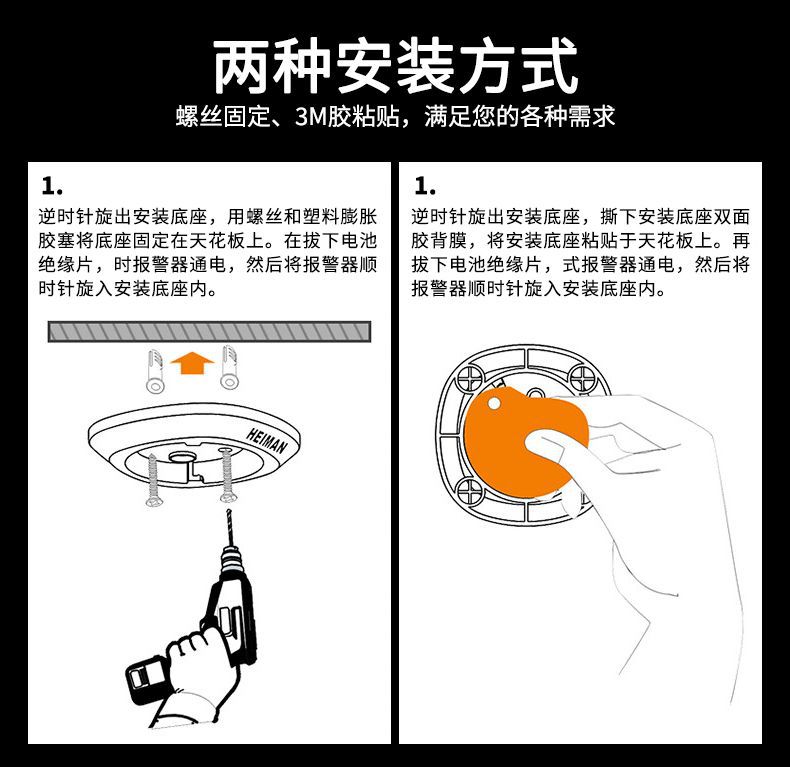 两种安装方式

螺丝固定、3M胶粘贴，满足您的各种需求

1.

逆时针旋出安装底座，用螺丝和塑料膨胀胶塞将底座固定在天花板上。在拔下电池绝缘片，时报警器通电，然后将报警器顺时针旋入安装底座内。

HEIMAN

1.

逆时针旋出安装底座，撕下安装底座双面胶背膜，将安装底座粘贴于天花板上。再拔下电池绝缘片，式报警器通电，然后将报警器顺时针旋入安装底座内。