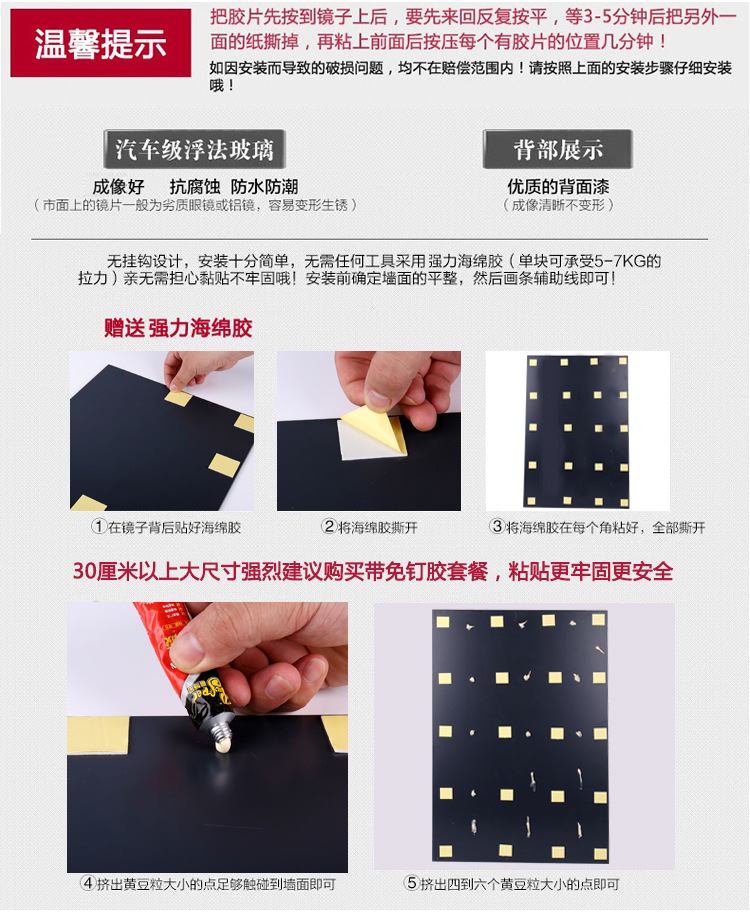 温馨提示

把胶片先按到镜子上后，要先来回反复按平，等3-5分钟后把另外一面的纸撕掉，再粘上前面后按压每个有胶片的位置几分钟！

如因安装而导致的破损问题，均不在赔偿范围内！请按照上面的安装步骤仔细安装哦！

汽车级浮法玻璃

成像好　抗腐蚀　防水防潮

（市面上的镜片一般为劣质眼镜或铝镜，容易变形生锈）

背部展示

优质的背面漆

（成像清晰不变形）

无挂钩设计，安装十分简单，无需任何工具采用强力海绵胶（单块可承受5-7KG的拉力）亲无需担心黏贴不牢固哦！安装前确定墙面的平整，然后画条辅助线即可！

赠送 强力海绵胶

①在镜子背后贴好海绵胶

②将海绵胶撕开

③将海绵胶在每个角粘好，全部撕开

30厘米以上大尺寸强烈建议购买带免钉胶套餐，粘贴更牢固更安全

④挤出黄豆粒大小的点足够触碰到墙面即可

⑤挤出四到六个黄豆粒大小的点即可