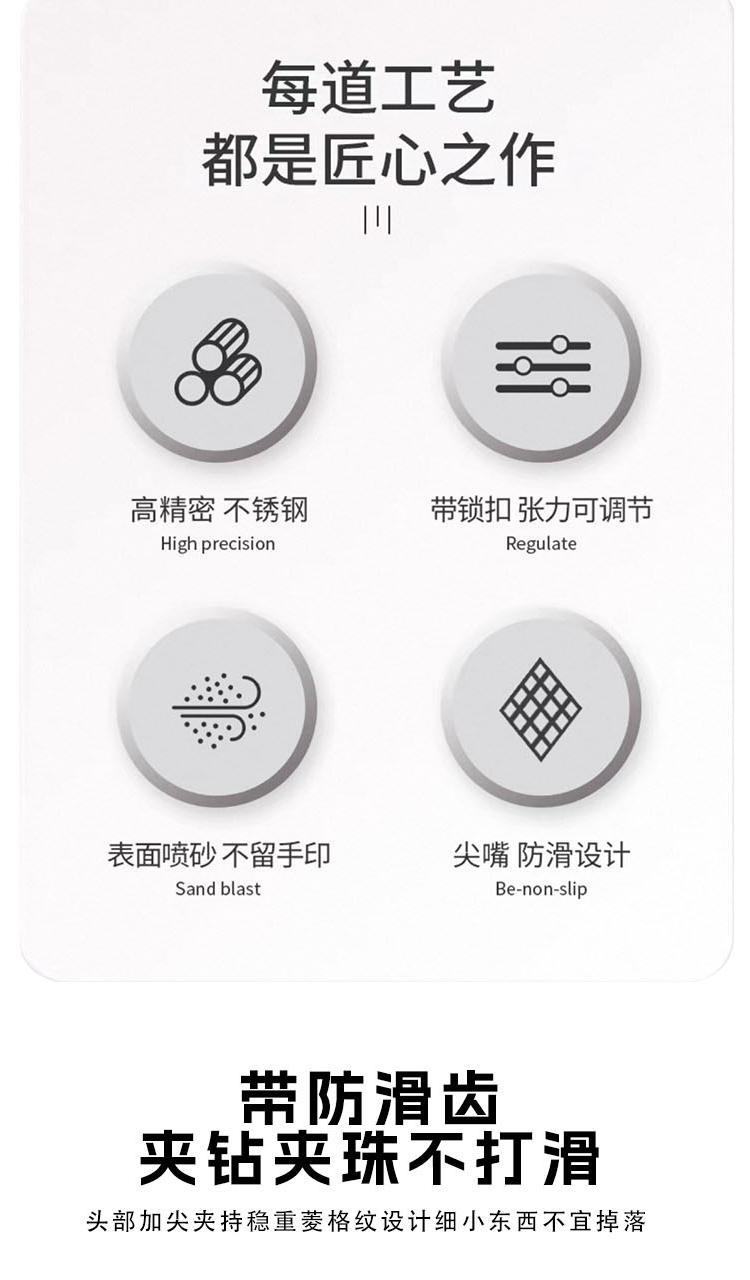 每道工艺
都是匠心之作

高精密 不锈钢
High precision

带锁扣 张力可调节
Regulate

表面喷砂 不留手印
Sand blast

尖嘴 防滑设计
Be-non-slip

带防滑齿
夹钻夹珠不打滑

头部加尖夹持稳重菱格纹设计细小东西不宜掉落