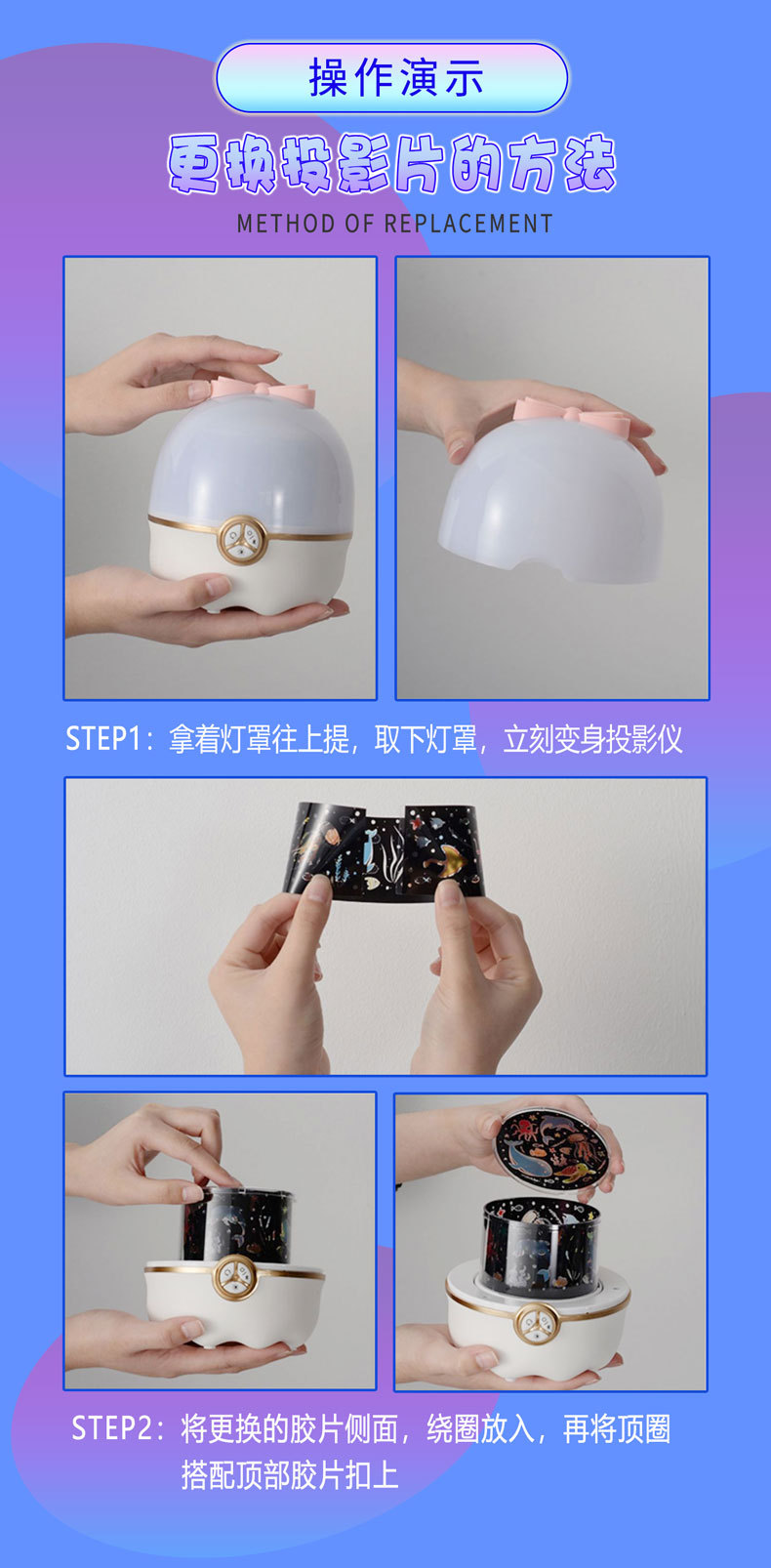 操作演示

更换投影片的方法

METHOD OF REPLACEMENT

STEP1：拿着灯罩往上提，取下灯罩，立刻变身投影仪

STEP2：将更换的胶片侧面，绕圈放入，再将顶圈搭配顶部胶片扣上