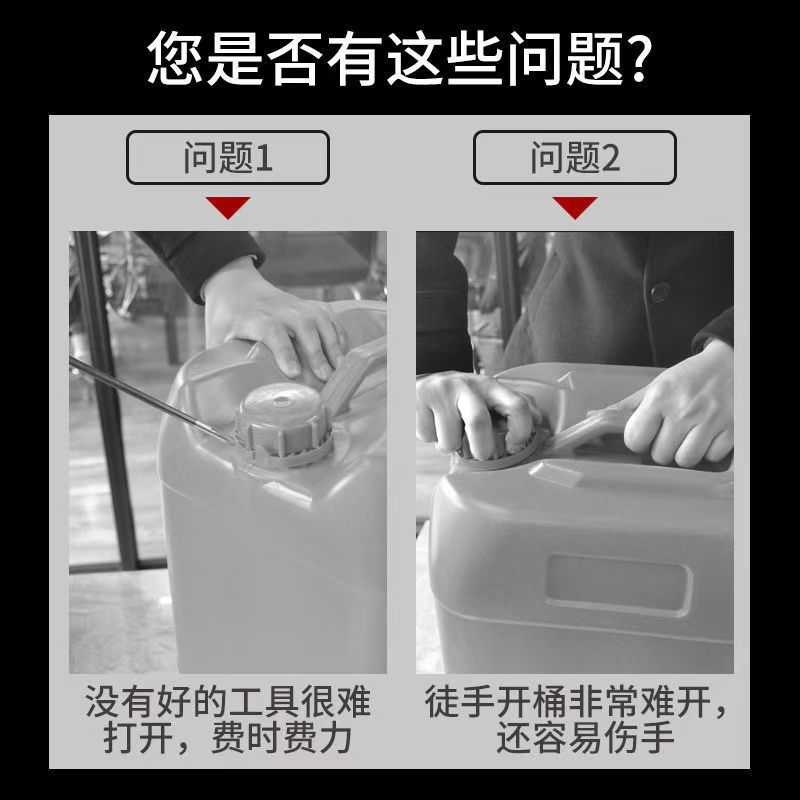 您是否有这些问题?

问题1

没有好的工具很难打开，费时费力

问题2

徒手开桶非常难开，还容易伤手