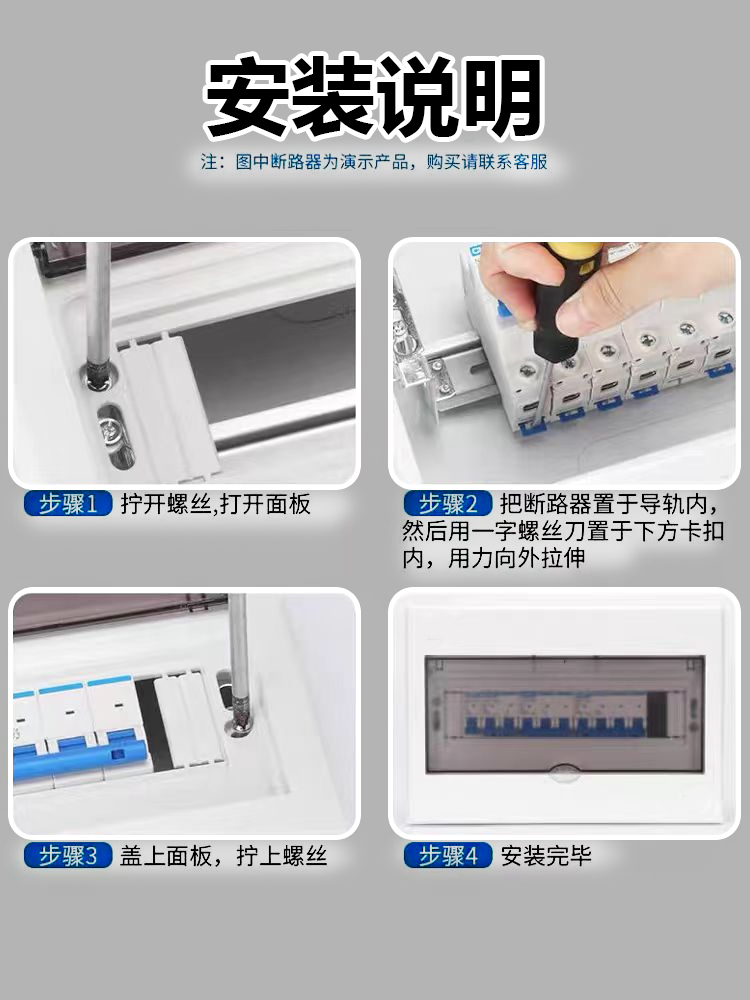 安装说明

注：图中断路器为演示产品，购买请联系客服

步骤1 拧开螺丝,打开面板

步骤2 把断路器置于导轨内，然后用一字螺丝刀置于下方卡扣内，用力向外拉伸

步骤3 盖上面板，拧上螺丝

步骤4 安装完毕