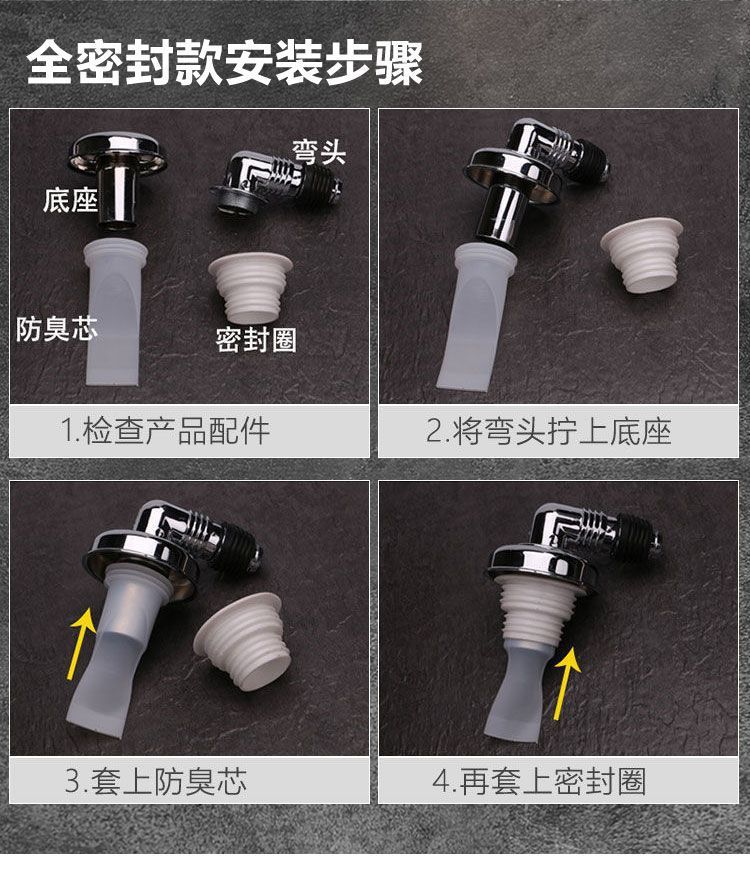 全密封款安装步骤

底座

弯头

防臭芯

密封圈

1.检查产品配件

2.将弯头拧上底座

3.套上防臭芯

4.再套上密封圈