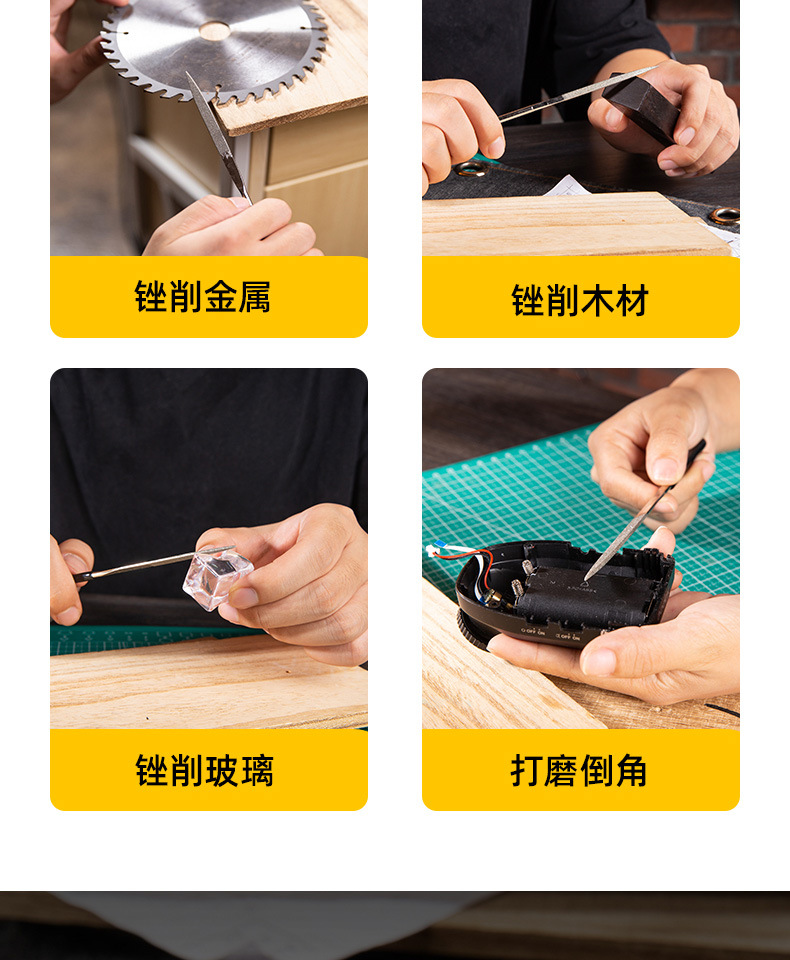 锉削金属

锉削木材

锉削玻璃

打磨倒角