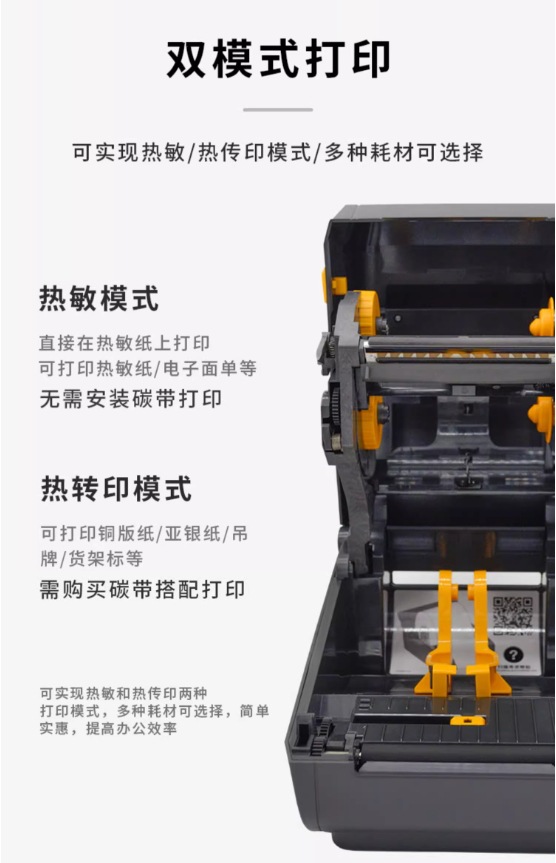 双模式打印

可实现热敏/热传印模式/多种耗材可选择

热敏模式

直接在热敏纸上打印
可打印热敏纸/电子面单等
无需安装碳带打印

热转印模式

可打印铜版纸/亚银纸/吊牌/货架标等
需购买碳带搭配打印

可实现热敏和热传印两种打印模式，多种耗材可选择，简单实惠，提高办公效率