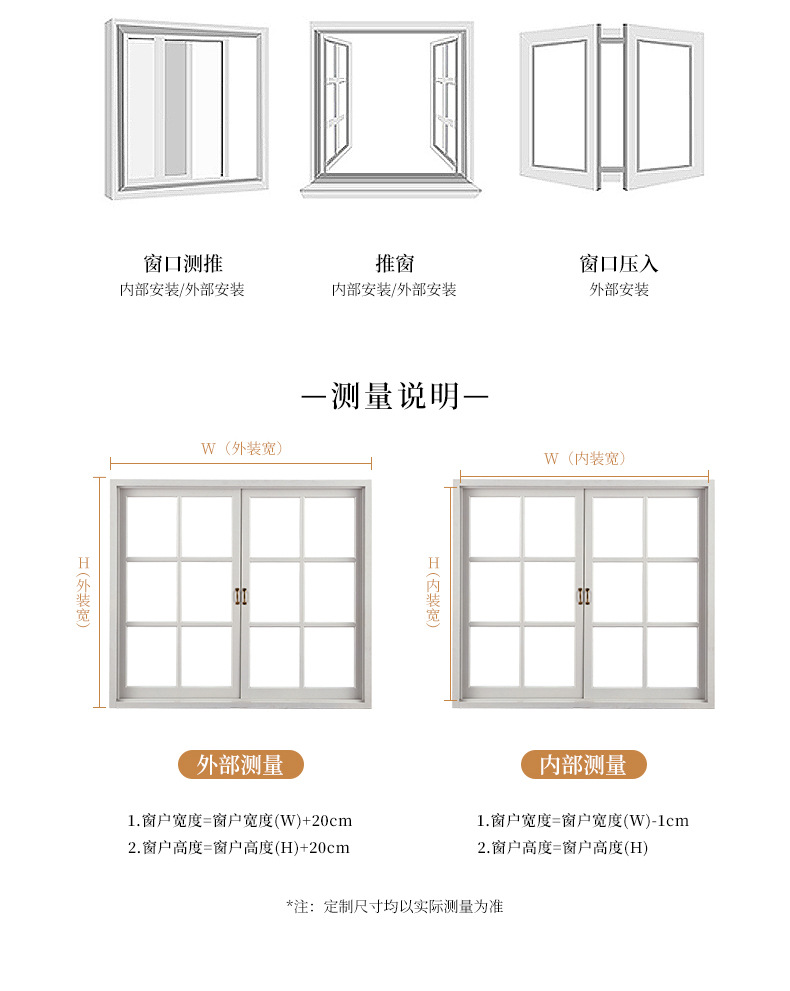 窗口测推
内部安装/外部安装

推窗
内部安装/外部安装

窗口压入
外部安装

—测量说明—

W（外装宽）
H（外装宽）

W（内装宽）
H（内装宽）

外部测量
1.窗户宽度=窗户宽度(W)+20cm
2.窗户高度=窗户高度(H)+20cm

内部测量
1.窗户宽度=窗户宽度(W)-1cm
2.窗户高度=窗户高度(H)

*注：定制尺寸均以实际测量为准