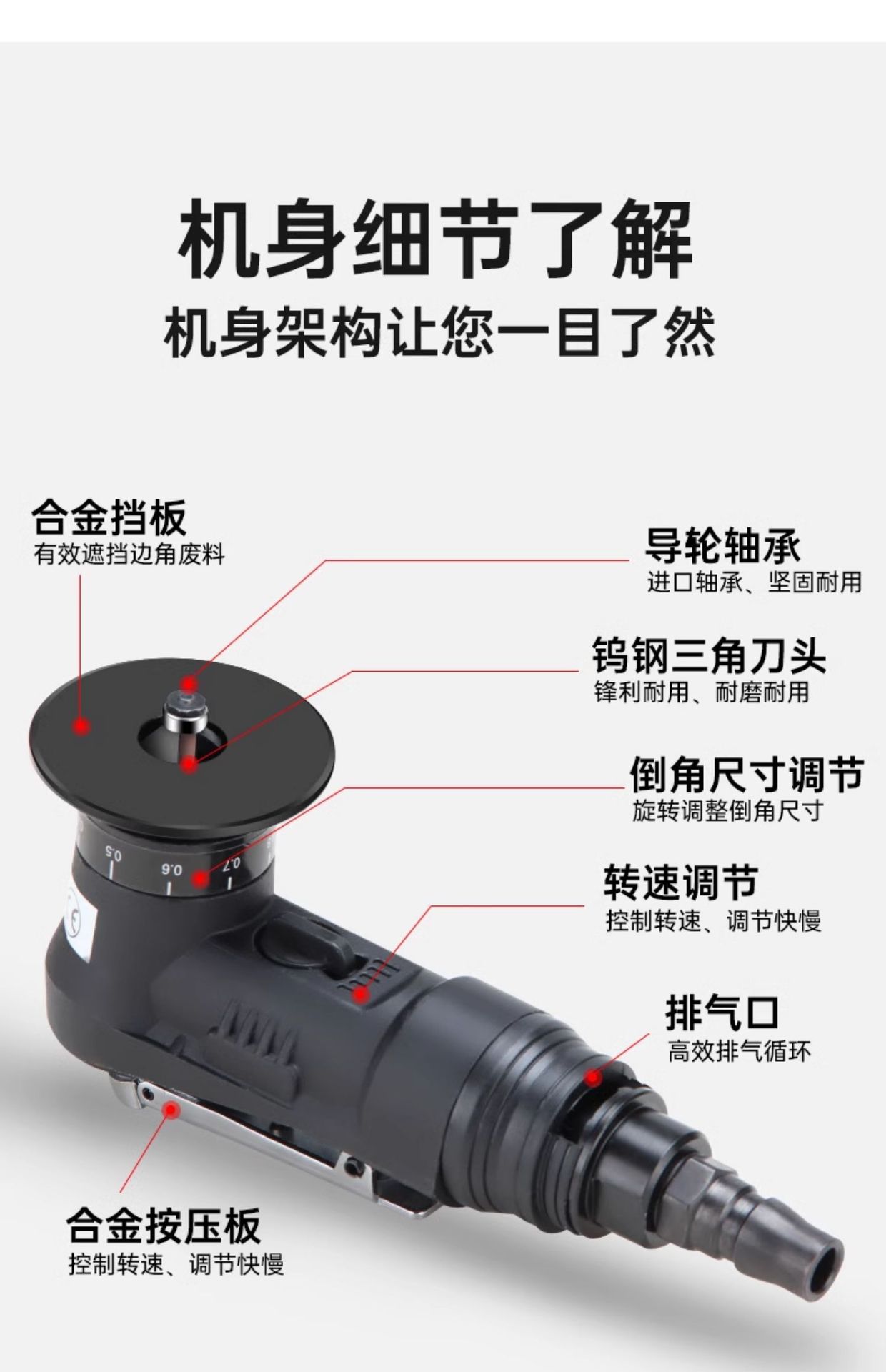 机身细节了解
机身架构让您一目了然

合金挡板
有效遮挡边角废料

导轮轴承
进口轴承、坚固耐用

钨钢三角刀头
锋利耐用、耐磨耐用

倒角尺寸调节
旋转调整倒角尺寸

0.5
0.6
0.7

转速调节
控制转速、调节快慢

排气口
高效排气循环

合金按压板
控制转速、调节快慢