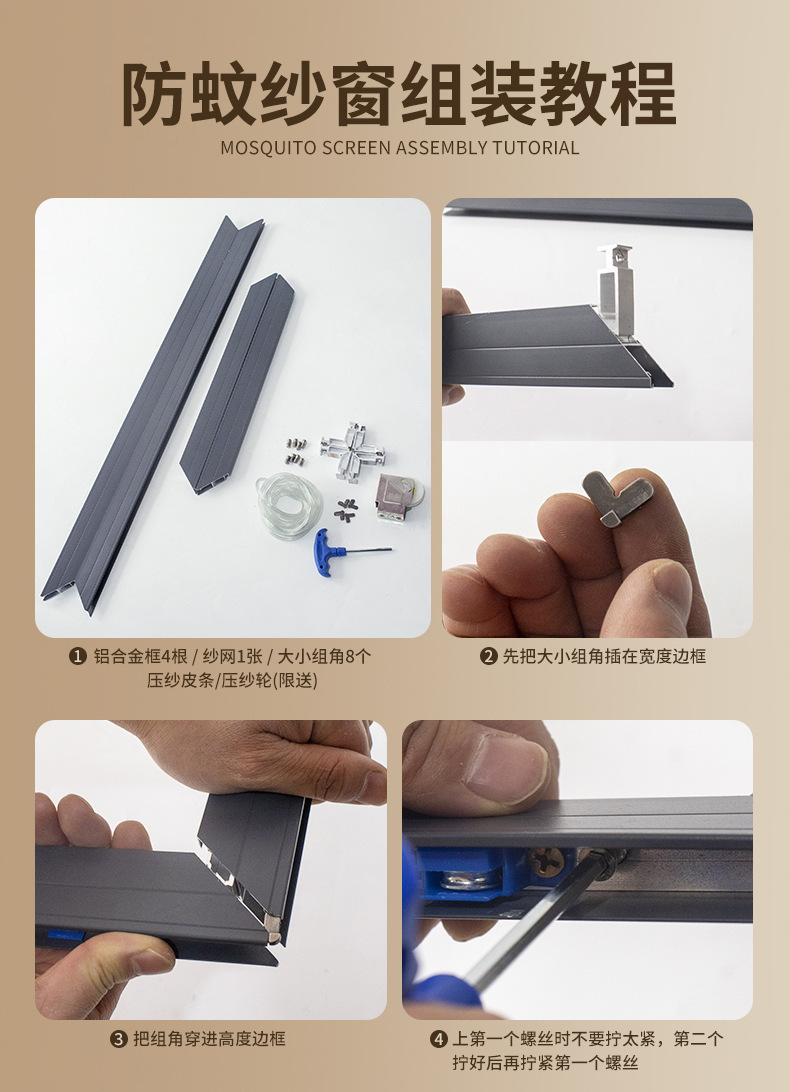 防蚊纱窗组装教程

MOSQUITO SCREEN ASSEMBLY TUTORIAL

❶ 铝合金框4根 / 纱网1张 / 大小组角8个 压纱皮条/压纱轮(限送)

❷ 先把大小组角插在宽度边框

❸ 把组角穿进高度边框

❹ 上第一个螺丝时不要拧太紧，第二个拧好后再拧紧第一个螺丝