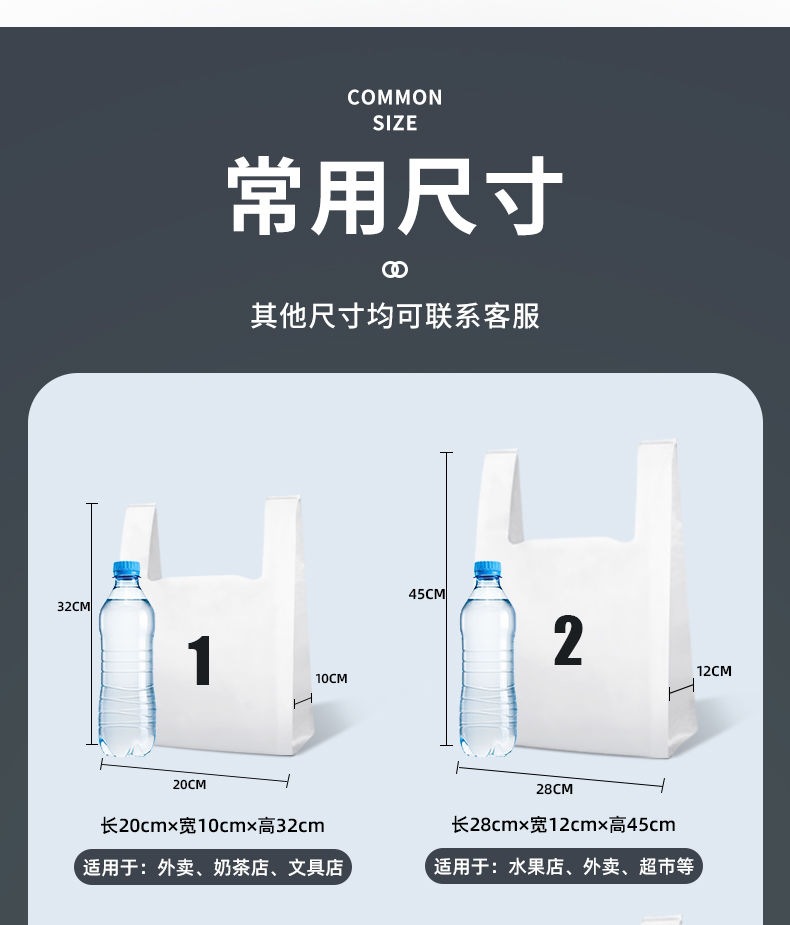 COMMON SIZE

常用尺寸

其他尺寸均可联系客服

32CM

1

10CM

20CM

长20cm×宽10cm×高32cm

适用于：外卖、奶茶店、文具店

45CM

2

12CM

28CM

长28cm×宽12cm×高45cm

适用于：水果店、外卖、超市等