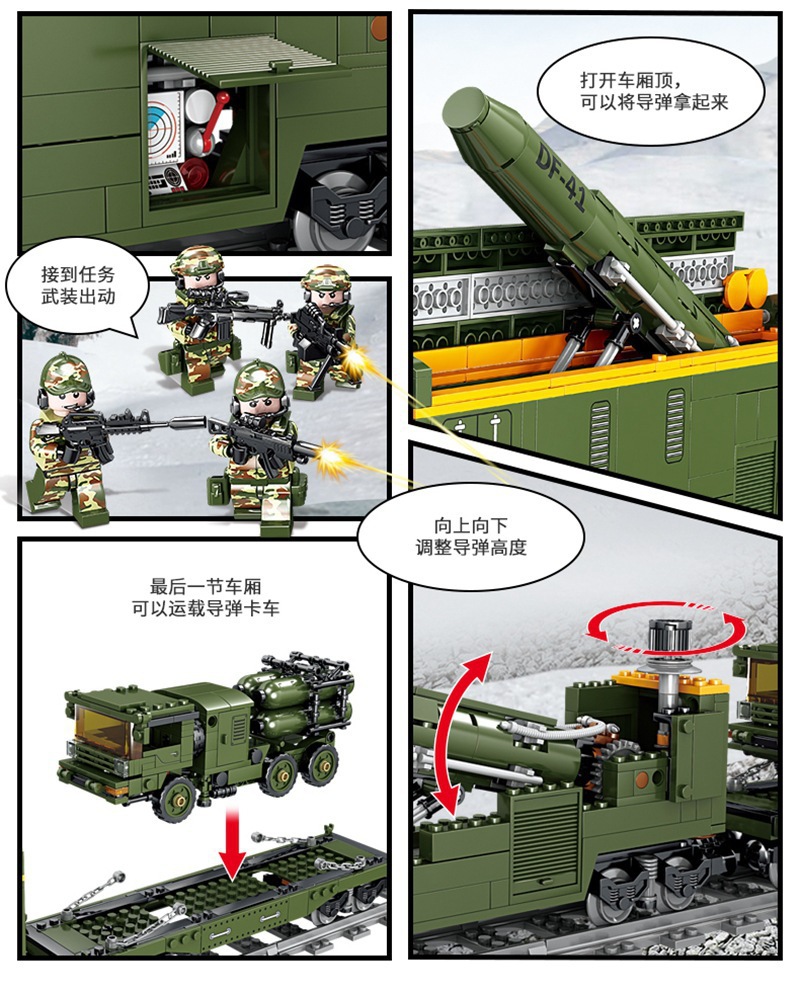 打开车厢顶，
可以将导弹拿起来

DF-41

接到任务
武装出动

向上向下
调整导弹高度

最后一节车厢
可以运载导弹卡车