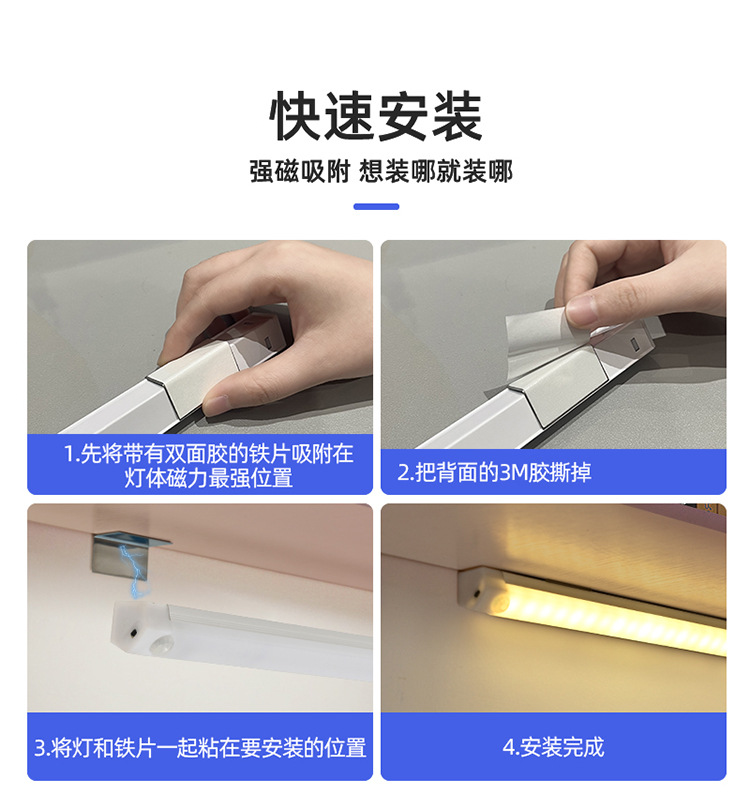 快速安装

强磁吸附 想装哪就装哪

1.先将带有双面胶的铁片吸附在灯体磁力最强位置

2.把背面的3M胶撕掉

3.将灯和铁片一起粘在要安装的位置

4.安装完成