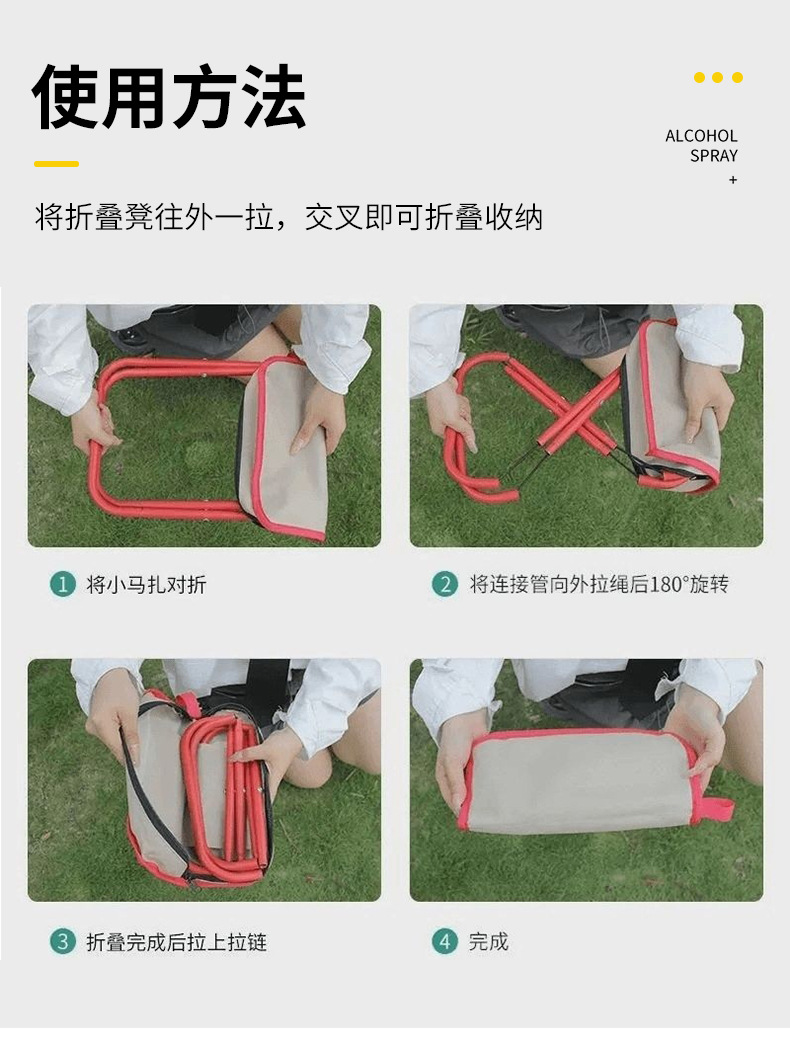 使用方法

ALCOHOL
SPRAY
+

将折叠凳往外一拉，交叉即可折叠收纳

1 将小马扎对折

2 将连接管向外拉绳后180°旋转

3 折叠完成后拉上拉链

4 完成