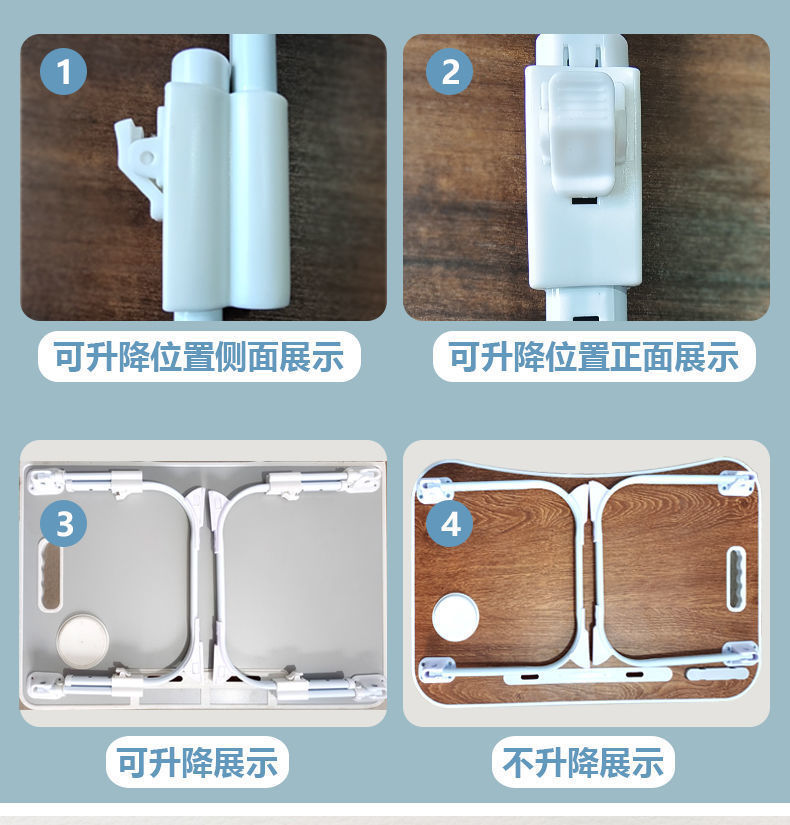 1

可升降位置侧面展示

2

可升降位置正面展示

3

可升降展示

4

不升降展示