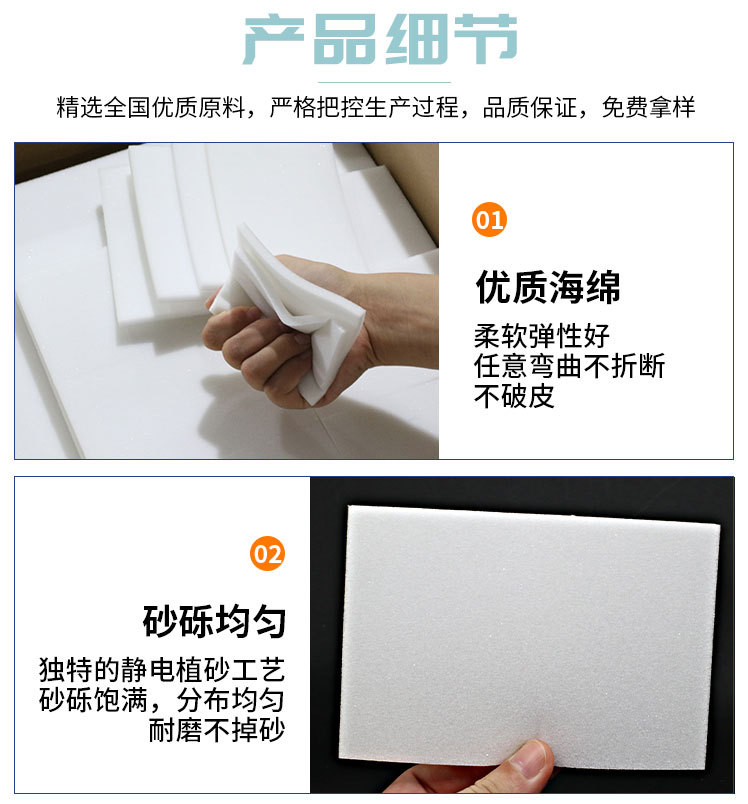 产品细节

精选全国优质原料，严格把控生产过程，品质保证，免费拿样

01

优质海绵

柔软弹性好
任意弯曲不折断
不破皮

02

砂砾均匀

独特的静电植砂工艺
砂砾饱满，分布均匀
耐磨不掉砂