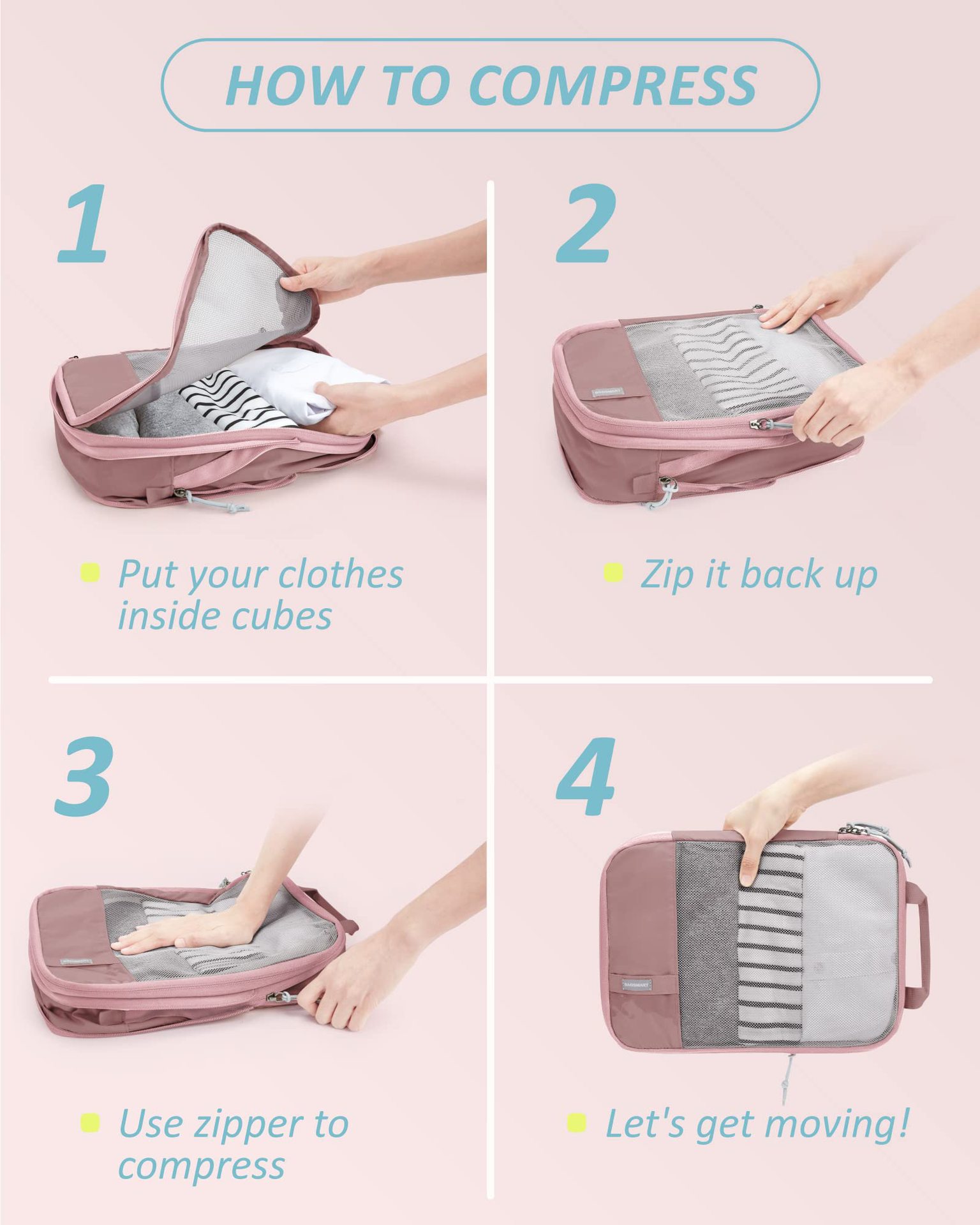 HOW TO COMPRESS

1

Put your clothes inside cubes

2

BAGSMART

Zip it back up

3

BAGSMART

Use zipper to compress

4

BAGSMART

Let's get moving!