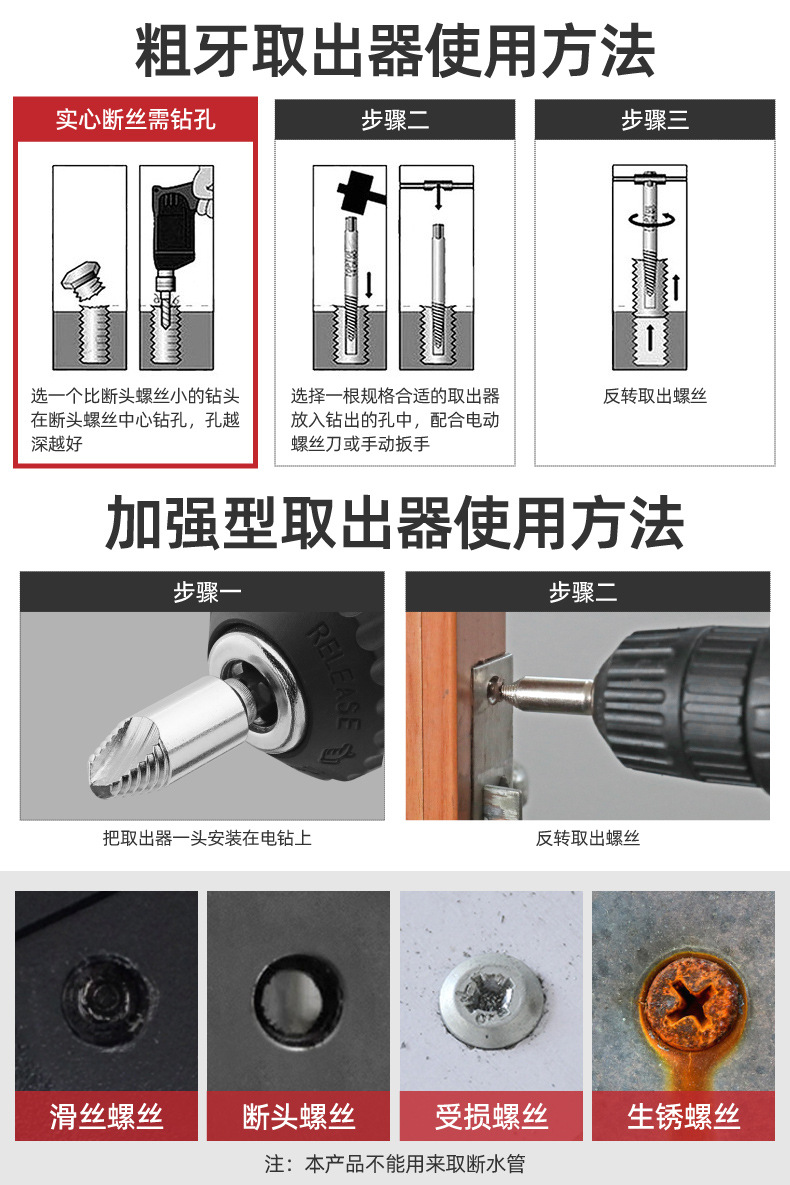 粗牙取出器使用方法

实心断丝需钻孔

选一个比断头螺丝小的钻头在断头螺丝中心钻孔，孔越深越好

步骤二

选择一根规格合适的取出器放入钻出的孔中，配合电动螺丝刀或手动扳手

步骤三

反转取出螺丝

加强型取出器使用方法

步骤一

RELEASE

把取出器一头安装在电钻上

步骤二

反转取出螺丝

滑丝螺丝

断头螺丝

受损螺丝

生锈螺丝

注：本产品不能用来取断水管