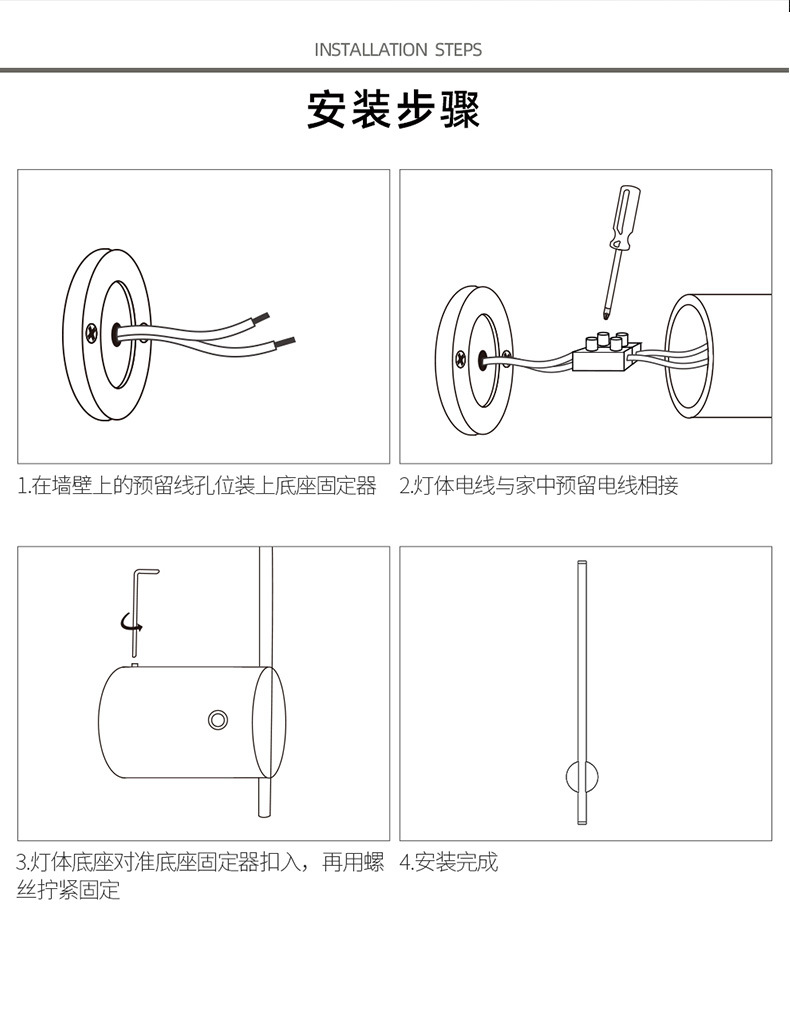 INSTALLATION STEPS

安装步骤

1.在墙壁上的预留线孔位装上底座固定器

2.灯体电线与家中预留电线相接

3.灯体底座对准底座固定器扣入，再用螺丝拧紧固定

4.安装完成