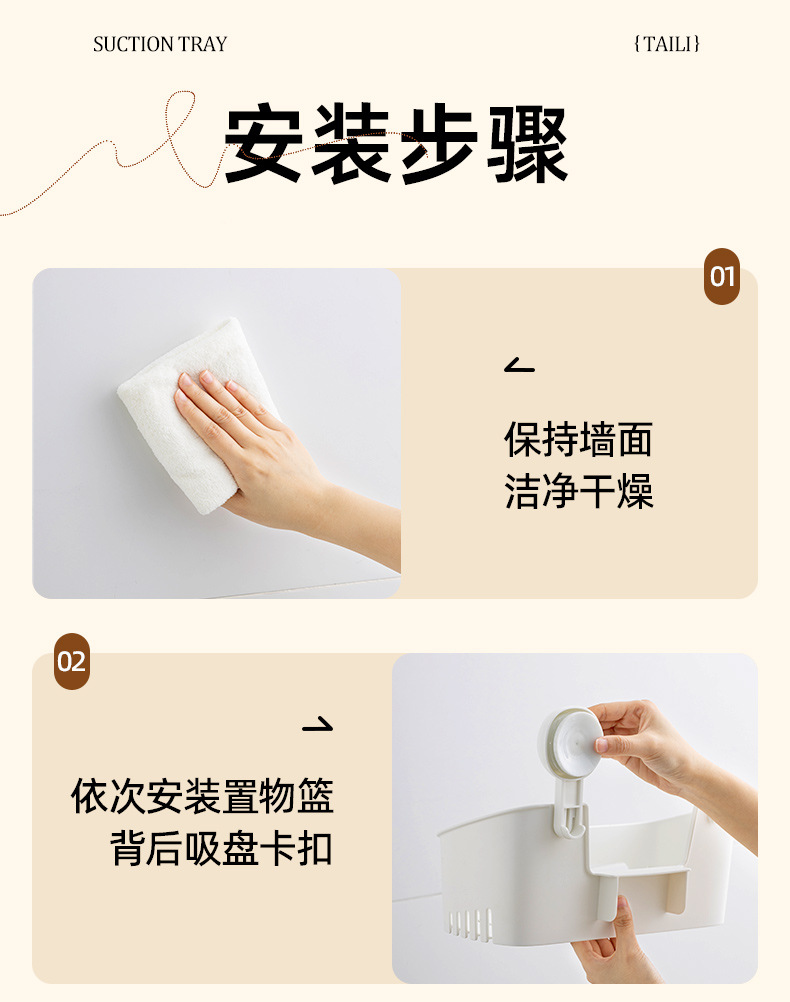 SUCTION TRAY

{TAILI}

安装步骤

01

保持墙面
洁净干燥

02

依次安装置物篮
背后吸盘卡扣