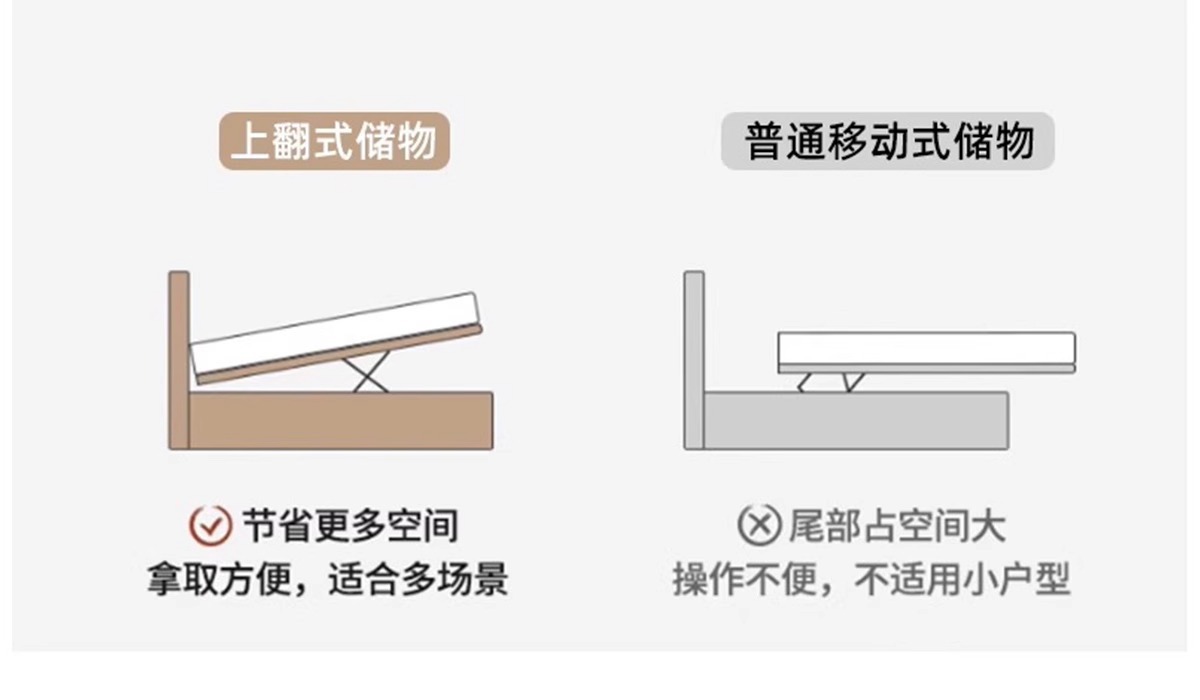 上翻式储物

节省更多空间
拿取方便，适合多场景

普通移动式储物

尾部占空间大
操作不便，不适用小户型