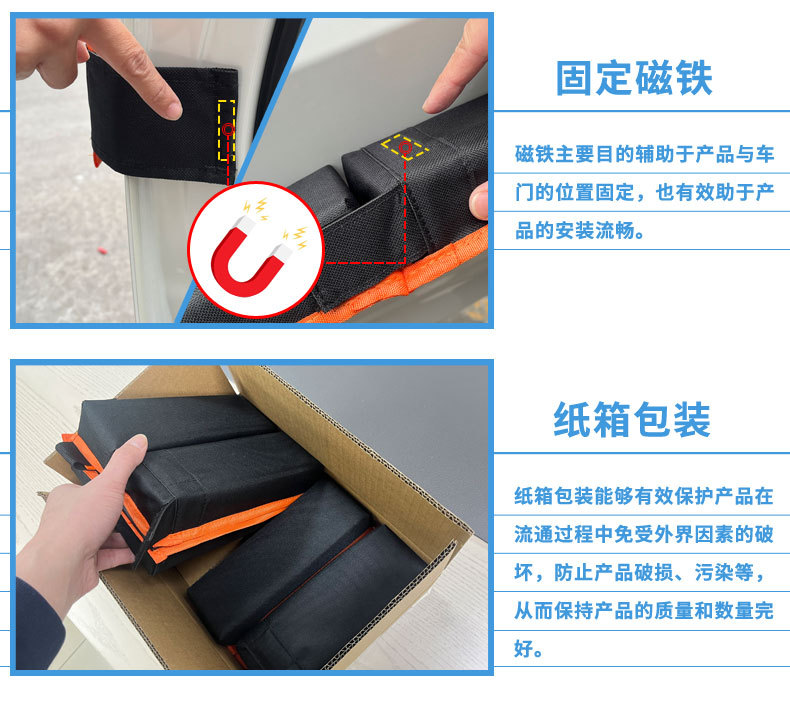 固定磁铁

磁铁主要目的辅助于产品与车门的位置固定，也有效助于产品的安装流畅。

纸箱包装

纸箱包装能够有效保护产品在流通过程中免受外界因素的破坏，防止产品破损、污染等，从而保持产品的质量和数量完好。