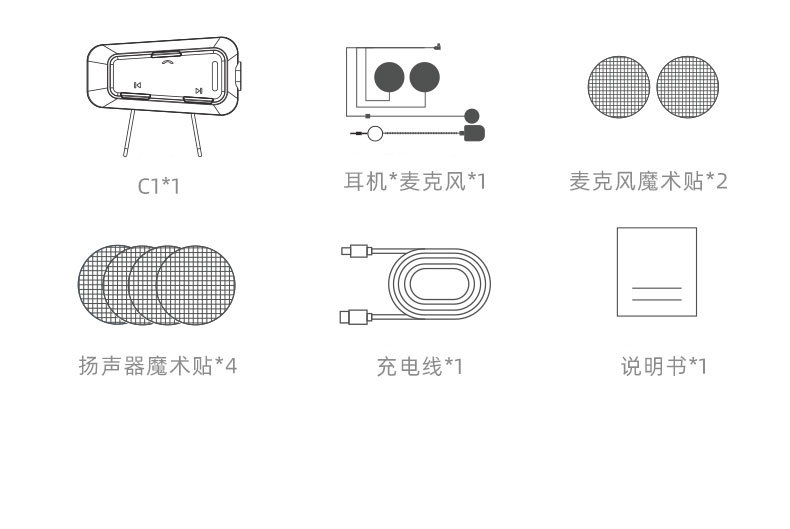 C1*1

耳机*麦克风*1

麦克风魔术贴*2

扬声器魔术贴*4

充电线*1

说明书*1